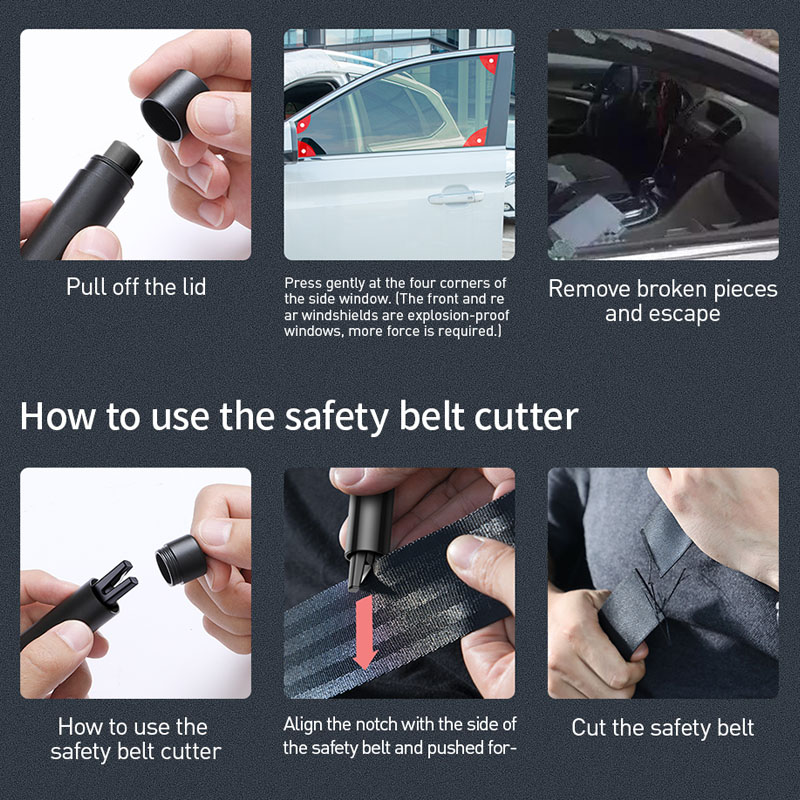 Pull off the lid

Press gently at the four corners of the side window. (The front and re ar windshields are explosion-proof windows, more force is required.)

Remove broken pieces and escape

How to use the safety belt cutter

How to use the safety belt cutter

Align the notch with the side of the safety belt and pushed for-

Cut the safety belt