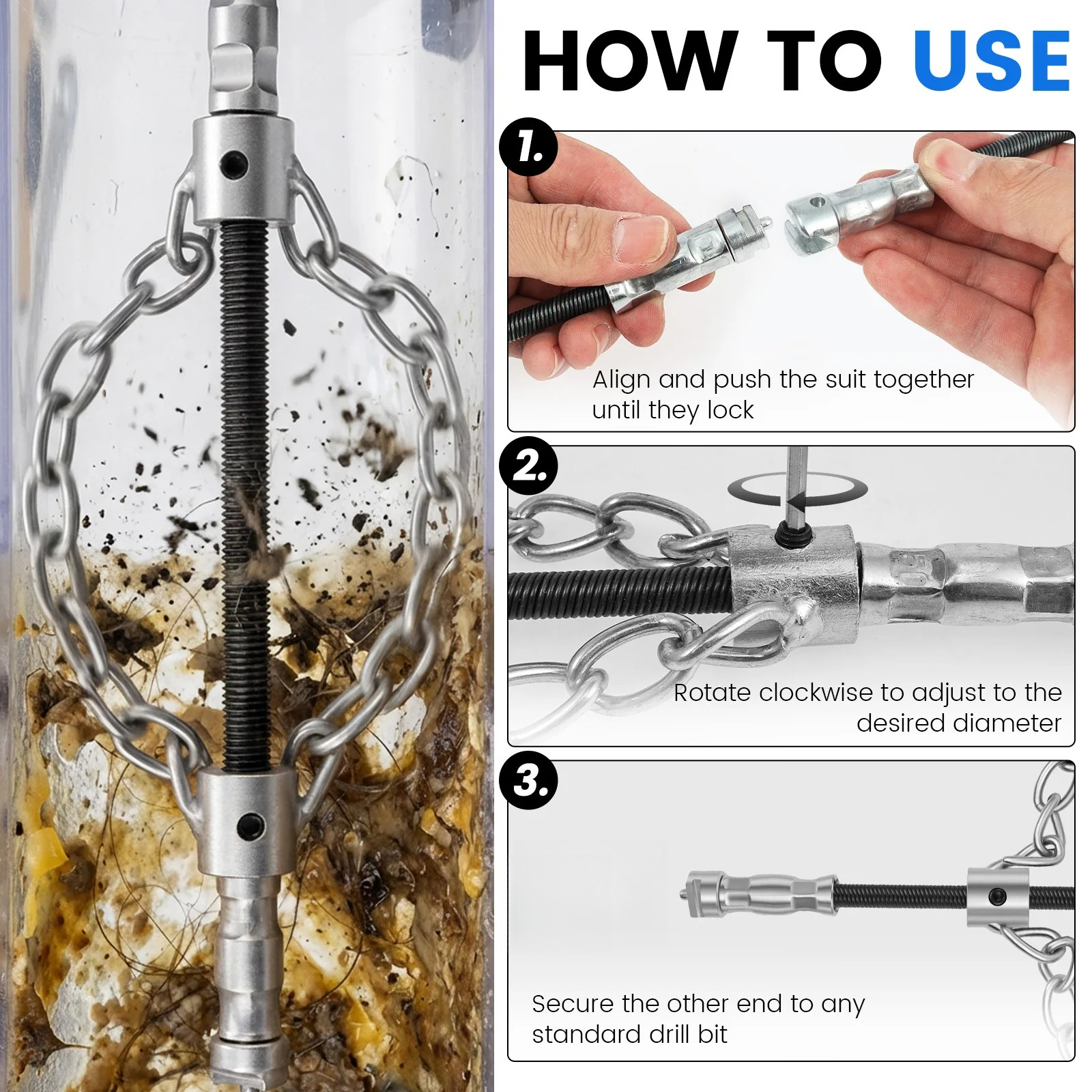 HOW TO USE

1.

Align and push the suit together until they lock

2.

Rotate clockwise to adjust to the desired diameter

3.

Secure the other end to any standard drill bit