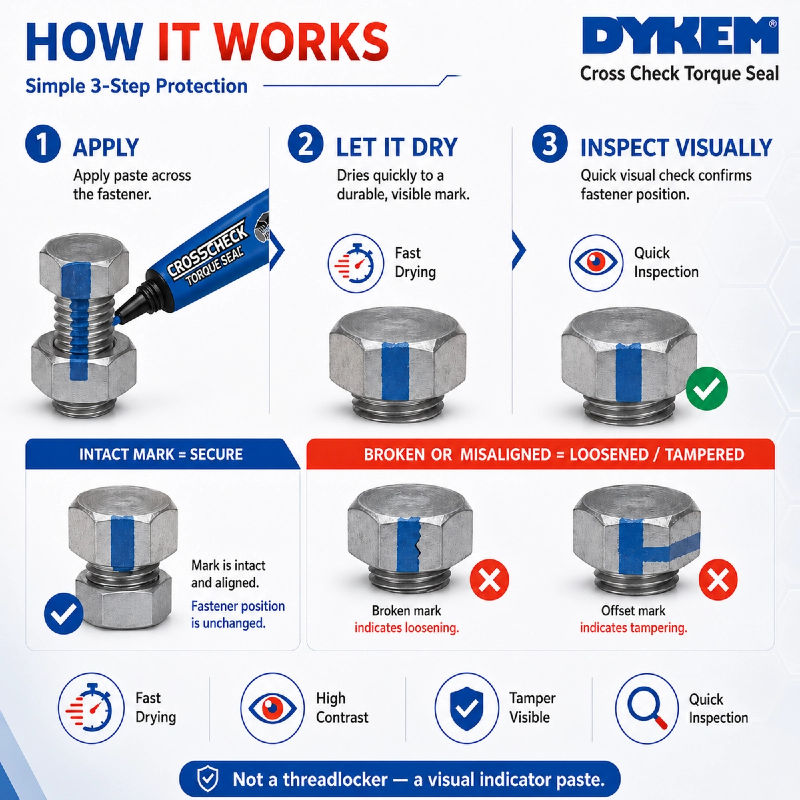 HOW IT WORKS

Simple 3-Step Protection

DYKEM®
Cross Check Torque Seal

1 APPLY
Apply paste across the fastener.

CROSSCHECK
TORQUE SEAL

2 LET IT DRY
Dries quickly to a durable, visible mark.

Fast Drying

3 INSPECT VISUALLY
Quick visual check confirms fastener position.

Quick Inspection

INTACT MARK = SECURE

Mark is intact and aligned.
Fastener position is unchanged.

BROKEN OR MISALIGNED = LOOSENED / TAMPERED

Broken mark indicates loosening.

Offset mark indicates tampering.

Fast Drying

High Contrast

Tamper Visible

Quick Inspection

Not a threadlocker — a visual indicator paste.