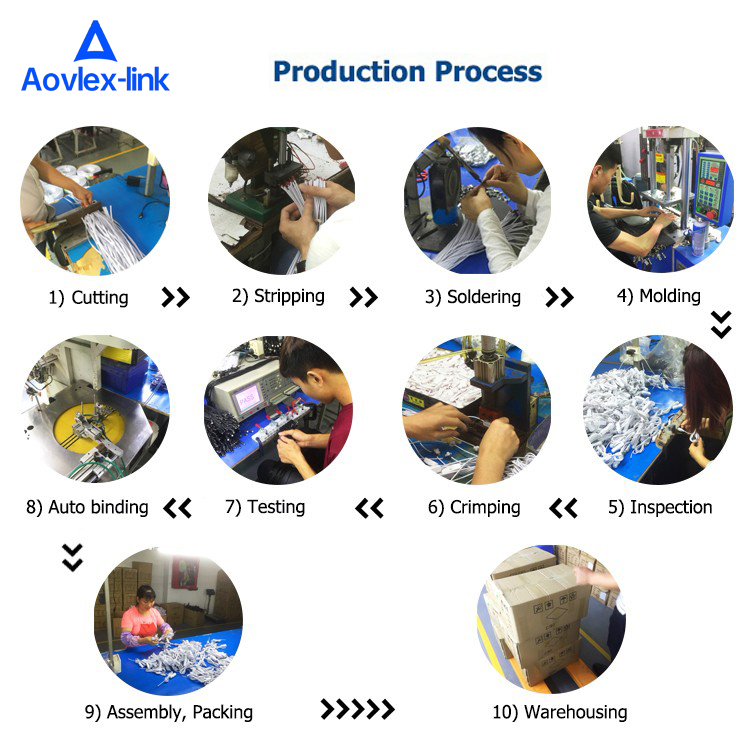 Aovlex-link

Production Process

1) Cutting

2) Stripping

3) Soldering

4) Molding

PASS

8) Auto binding

7) Testing

6) Crimping

5) Inspection

9) Assembly, Packing

10) Warehousing