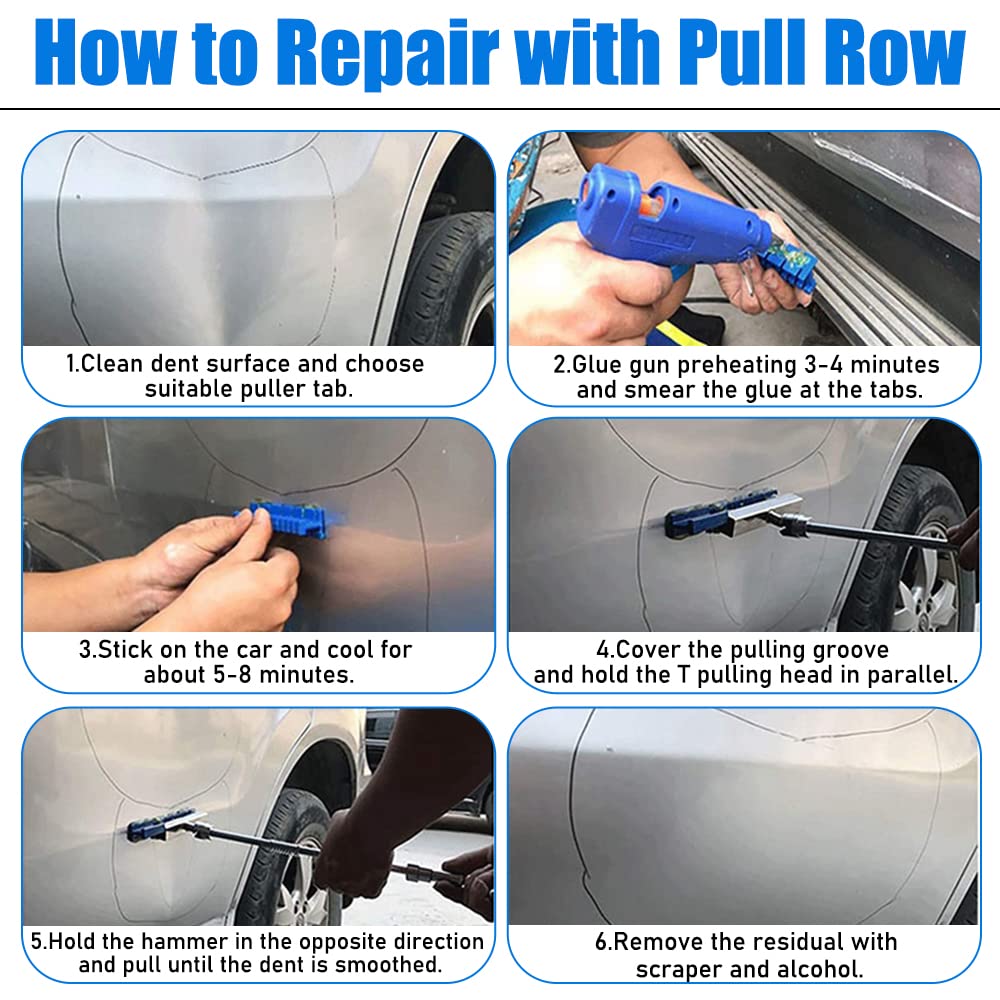 How to Repair with Pull Row

1.Clean dent surface and choose suitable puller tab.

2.Glue gun preheating 3-4 minutes and smear the glue at the tabs.

3.Stick on the car and cool for about 5-8 minutes.

4.Cover the pulling groove and hold the T pulling head in parallel.

5.Hold the hammer in the opposite direction and pull until the dent is smoothed.

6.Remove the residual with scraper and alcohol.