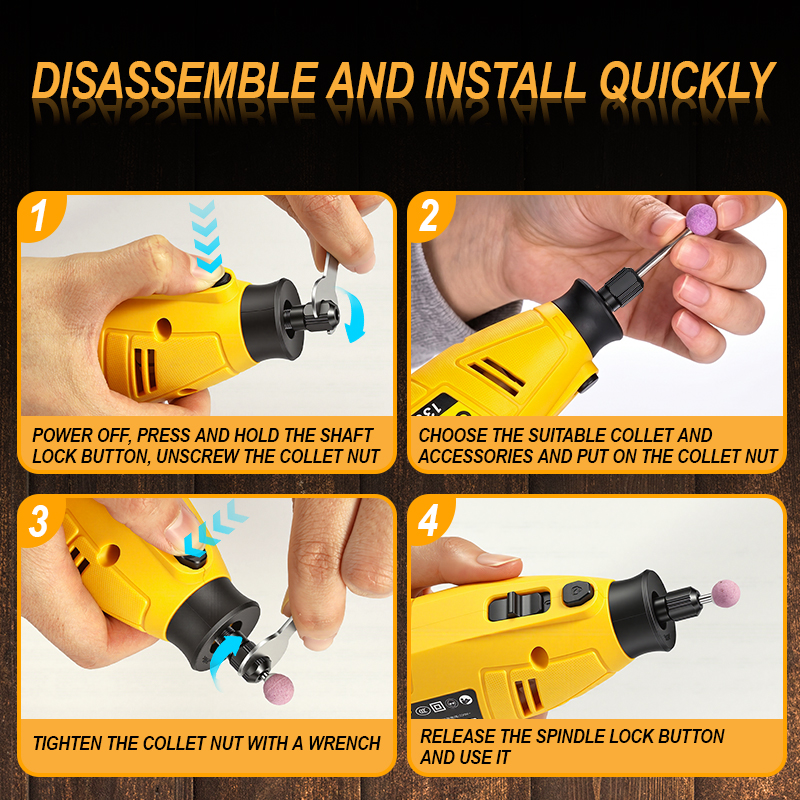 DISASSEMBLE AND INSTALL QUICKLY

1

POWER OFF, PRESS AND HOLD THE SHAFT LOCK BUTTON, UNSCREW THE COLLET NUT

2

CHOOSE THE SUITABLE COLLET AND ACCESSORIES AND PUT ON THE COLLET NUT

3

TIGHTEN THE COLLET NUT WITH A WRENCH

4

RELEASE THE SPINDLE LOCK BUTTON AND USE IT