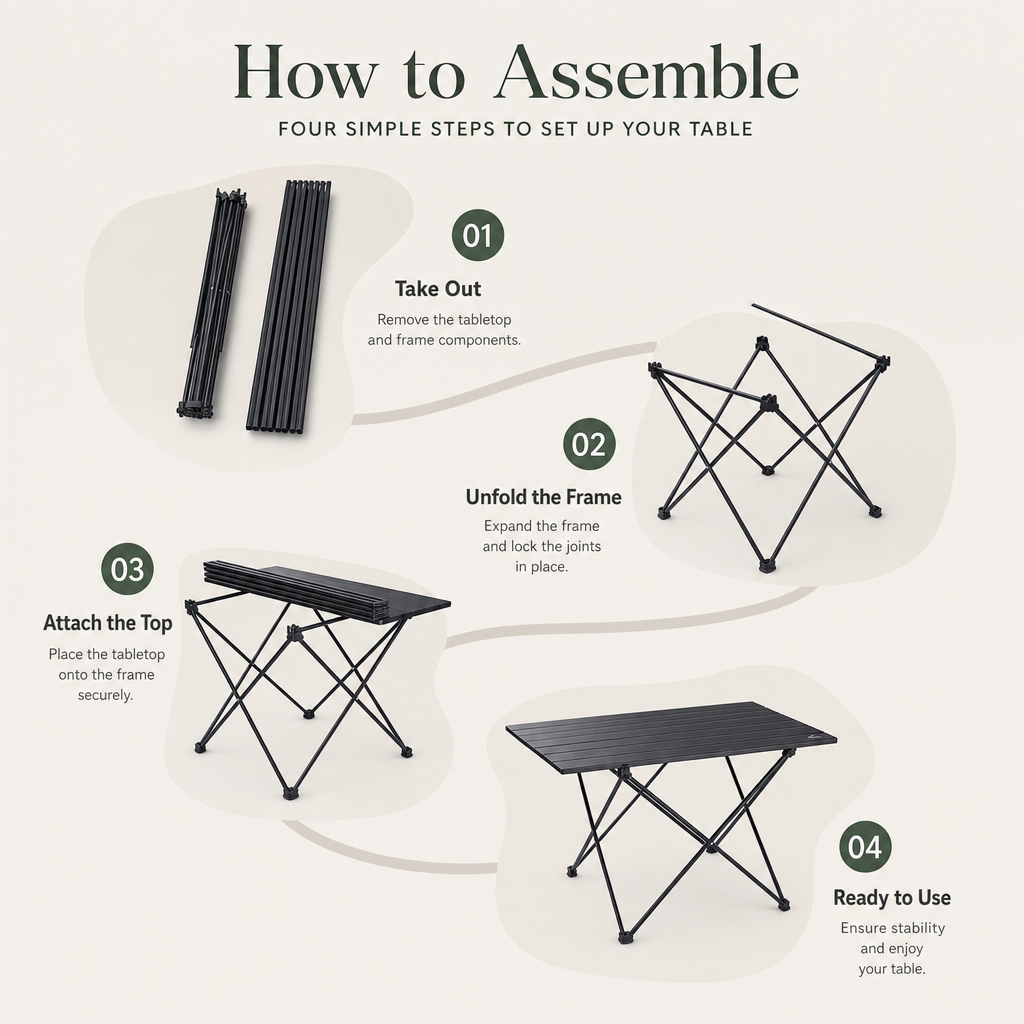 How to Assemble

FOUR SIMPLE STEPS TO SET UP YOUR TABLE

01

Take Out

Remove the tabletop and frame components.

02

Unfold the Frame

Expand the frame and lock the joints in place.

03

Attach the Top

Place the tabletop onto the frame securely.

04

Ready to Use

Ensure stability and enjoy your table.