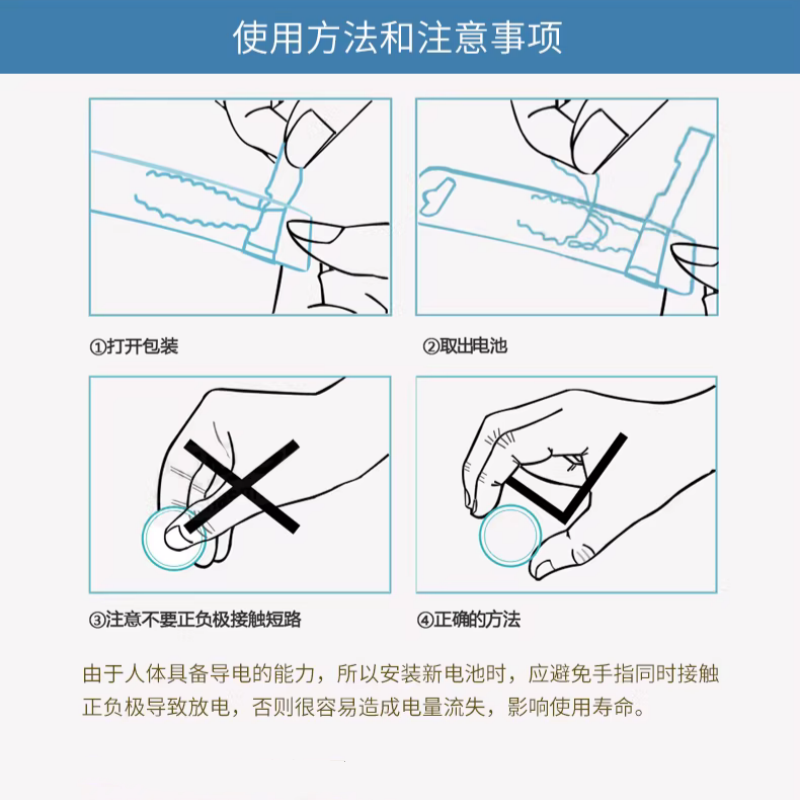 使用方法和注意事项

①打开包装

②取出电池

③注意不要正负极接触短路

④正确的方法

由于人体具备导电的能力，所以安装新电池时，应避免手指同时接触正负极导致放电，否则很容易造成电量流失，影响使用寿命。