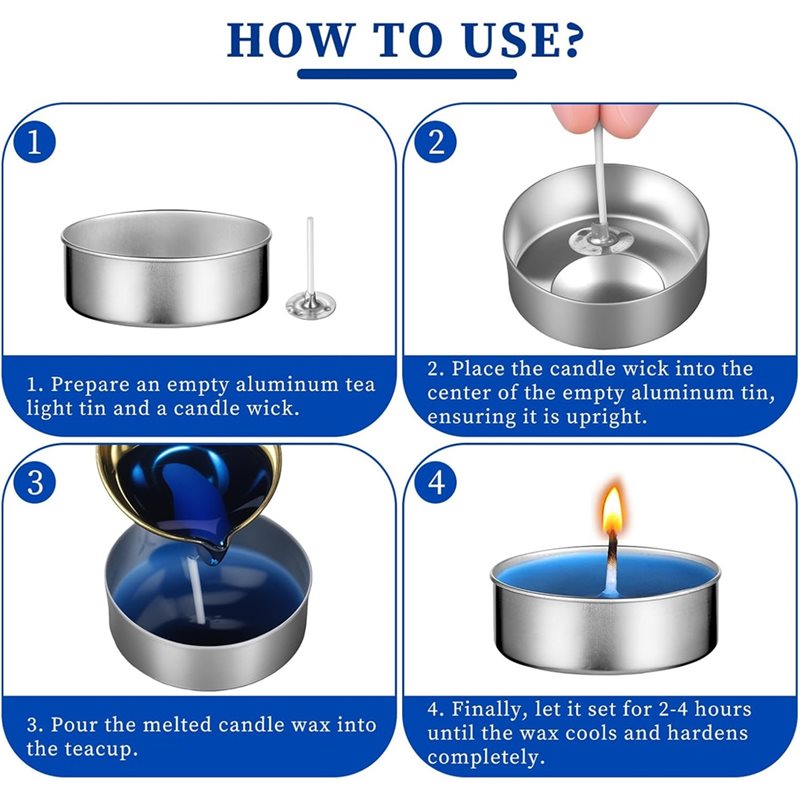 HOW TO USE?

1

1. Prepare an empty aluminum tea light tin and a candle wick.

2

2. Place the candle wick into the center of the empty aluminum tin, ensuring it is upright.

3

3. Pour the melted candle wax into the teacup.

4

4. Finally, let it set for 2-4 hours until the wax cools and hardens completely.