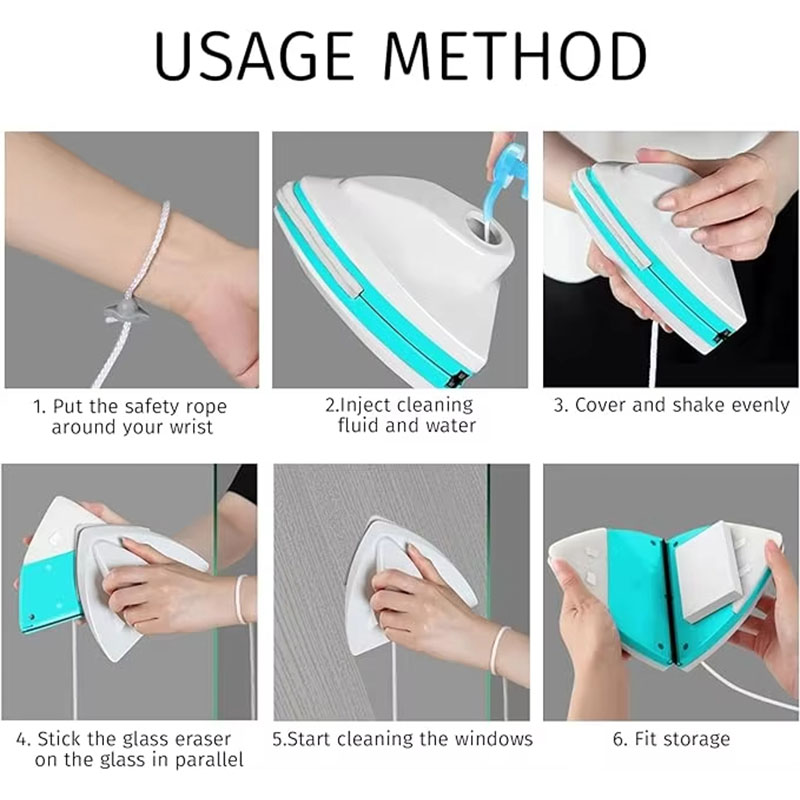 USAGE METHOD

1. Put the safety rope around your wrist

2.Inject cleaning fluid and water

3. Cover and shake evenly

4. Stick the glass eraser on the glass in parallel

5.Start cleaning the windows

6. Fit storage