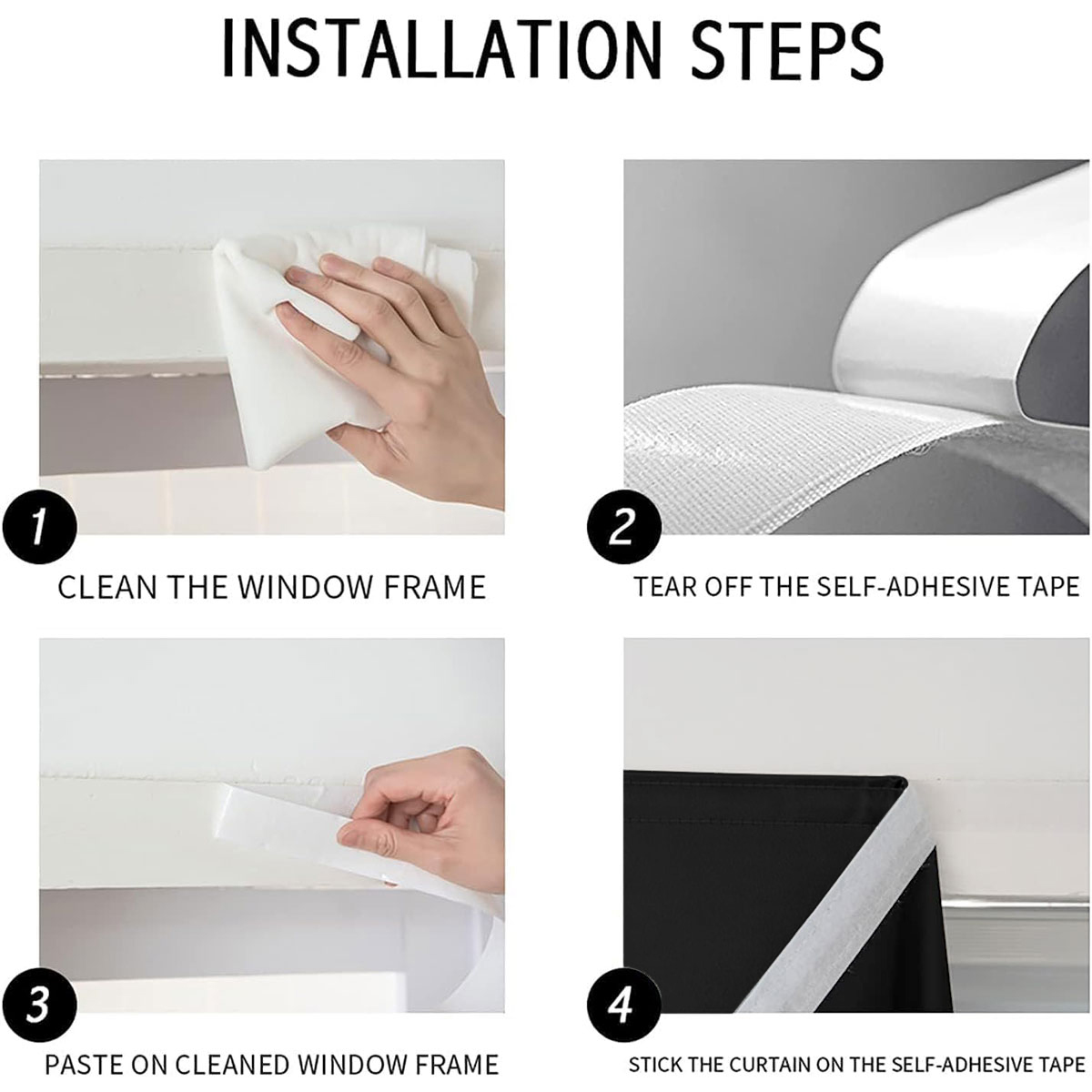 INSTALLATION STEPS

1

CLEAN THE WINDOW FRAME

2

TEAR OFF THE SELF-ADHESIVE TAPE

3

PASTE ON CLEANED WINDOW FRAME

4

STICK THE CURTAIN ON THE SELF-ADHESIVE TAPE