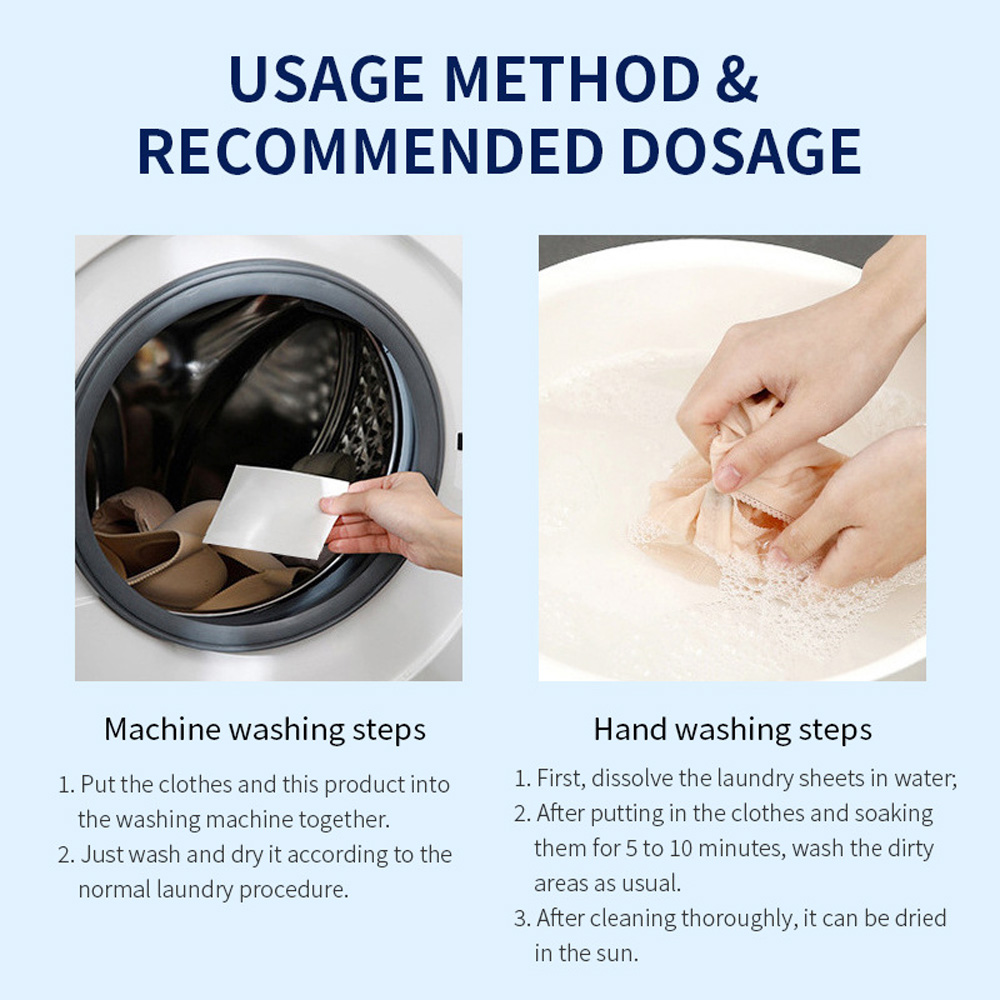 USAGE METHOD & RECOMMENDED DOSAGE

Machine washing steps

1. Put the clothes and this product into the washing machine together.
2. Just wash and dry it according to the normal laundry procedure.

Hand washing steps

1. First, dissolve the laundry sheets in water;
2. After putting in the clothes and soaking them for 5 to 10 minutes, wash the dirty areas as usual.
3. After cleaning thoroughly, it can be dried in the sun.