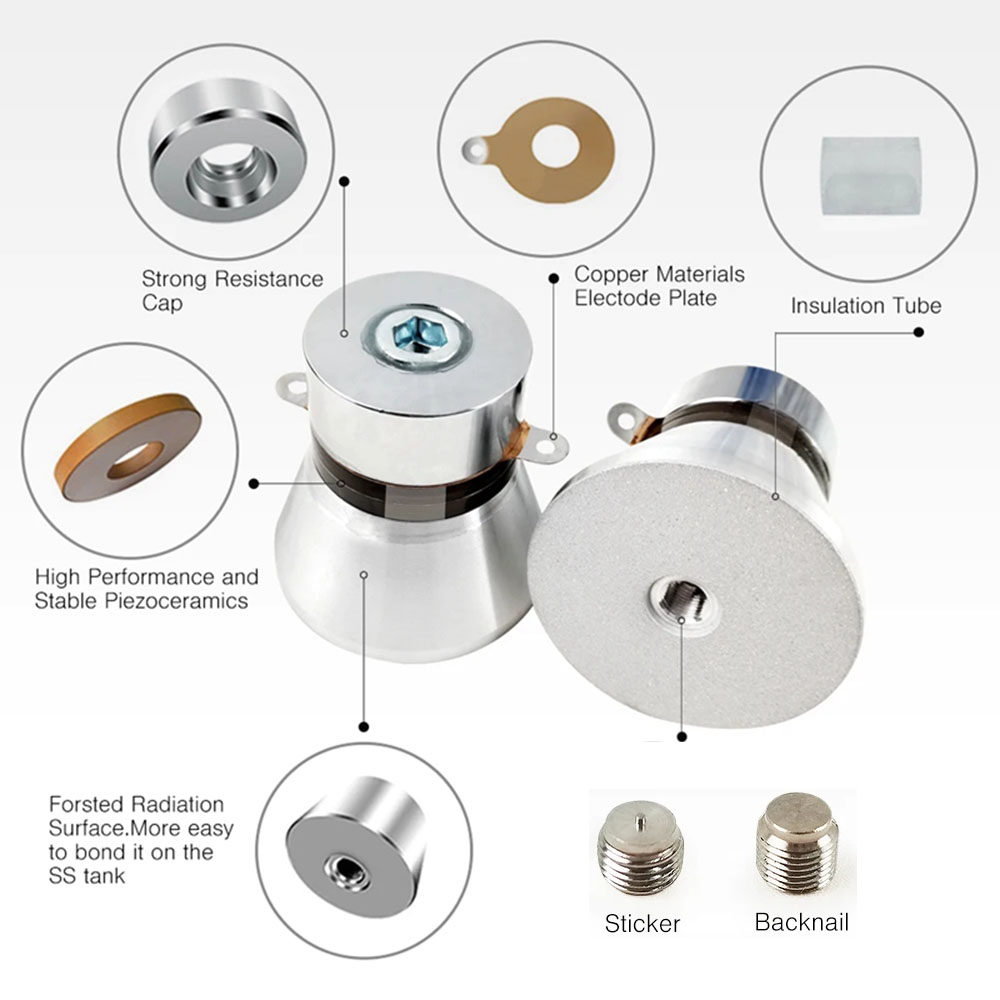 Strong Resistance Cap

Copper Materials Electode Plate

Insulation Tube

High Performance and Stable Piezoceramics

Forsted Radiation Surface.More easy to bond it on the SS tank

Sticker

Backnail