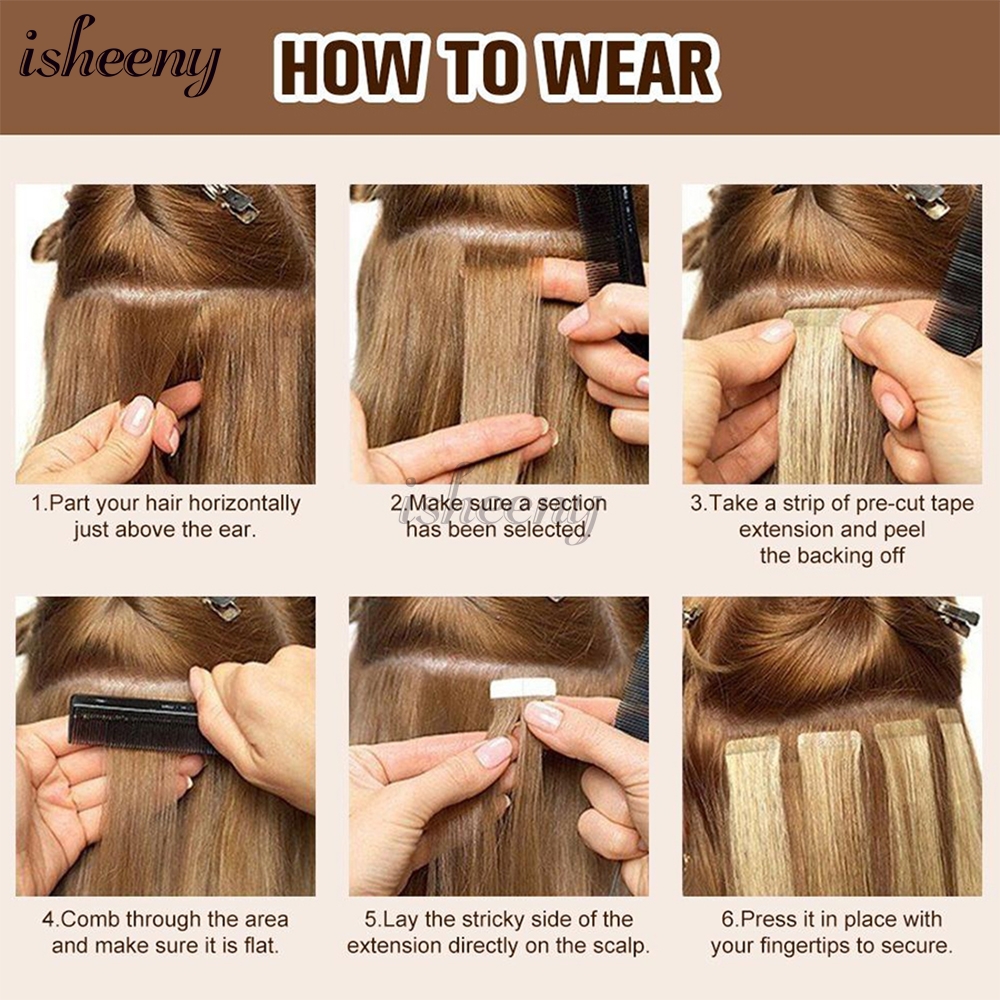 isheeny HOW TO WEAR

1.Part your hair horizontally just above the ear.

2.Make sure a section has been selected.

isheeny

3.Take a strip of pre-cut tape extension and peel the backing off

4.Comb through the area and make sure it is flat.

5.Lay the stricky side of the extension directly on the scalp.

6.Press it in place with your fingertips to secure.