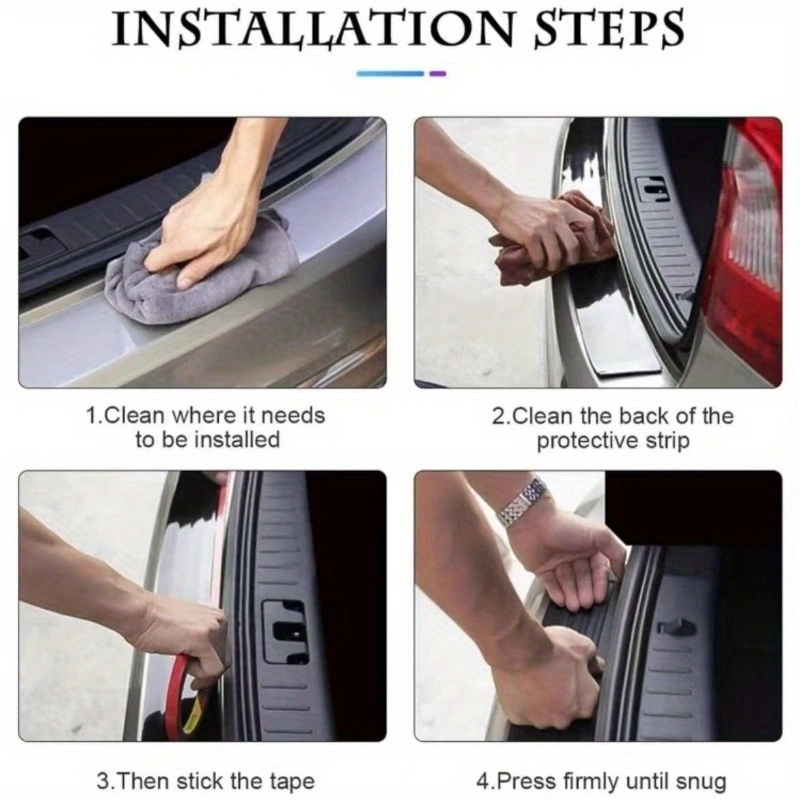 INSTALLATION STEPS

1.Clean where it needs to be installed

2.Clean the back of the protective strip

3.Then stick the tape

4.Press firmly until snug