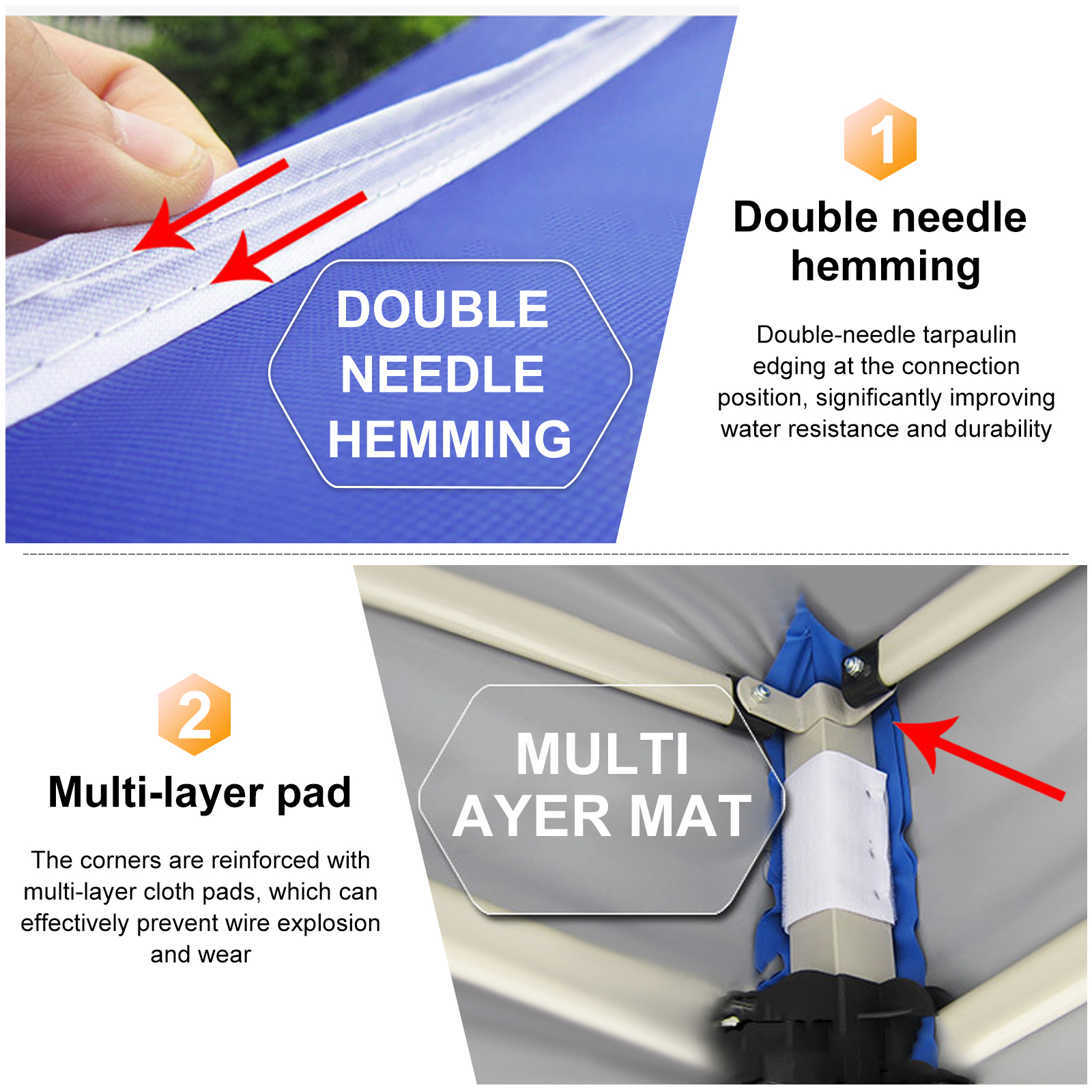 DOUBLE NEEDLE HEMMING

1

Double needle hemming

Double-needle tarpaulin edging at the connection position, significantly improving water resistance and durability

2

Multi-layer pad

The corners are reinforced with multi-layer cloth pads, which can effectively prevent wire explosion and wear

MULTI AYER MAT