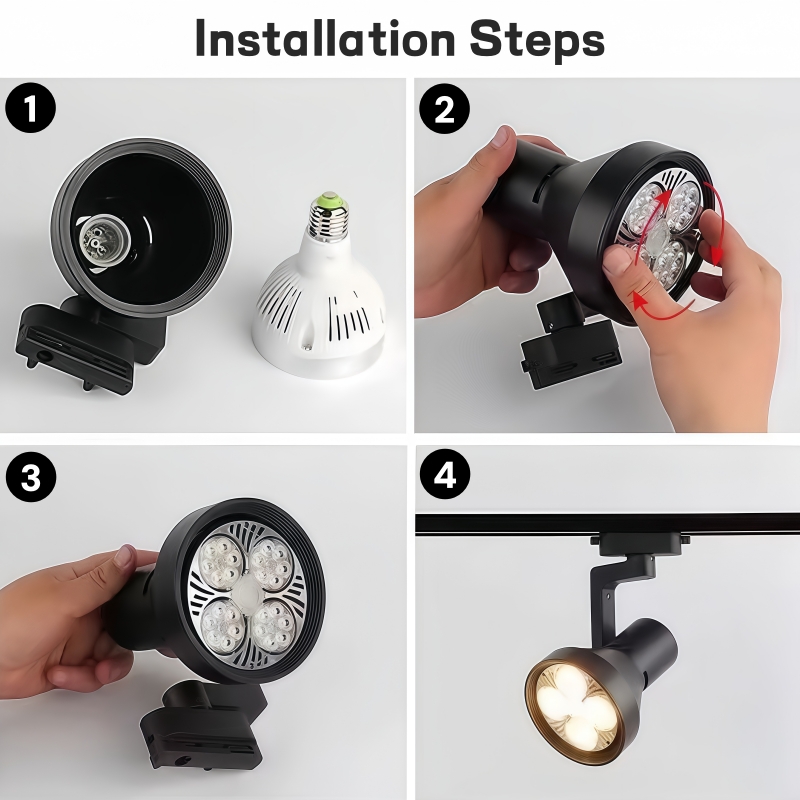 Installation Steps

1

2

3

4