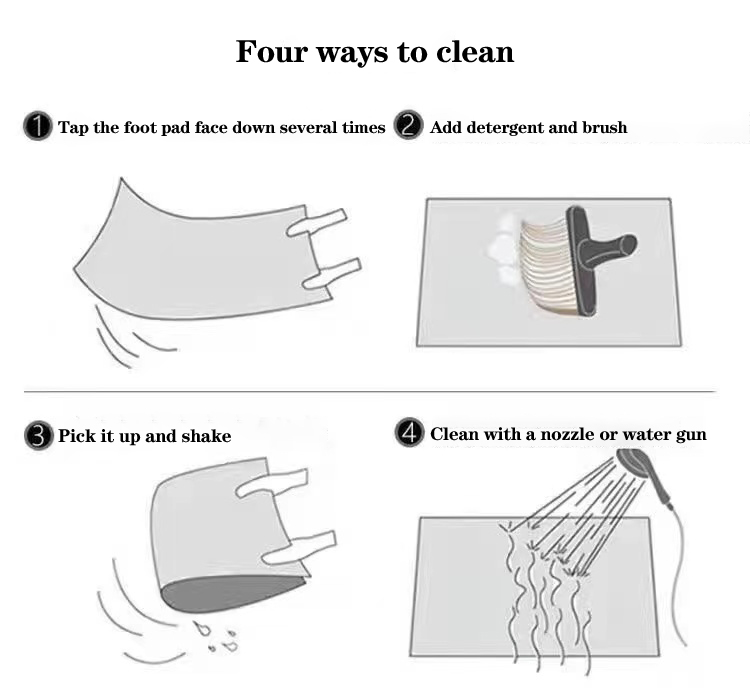 Four ways to clean

1 Tap the foot pad face down several times

2 Add detergent and brush

3 Pick it up and shake

4 Clean with a nozzle or water gun