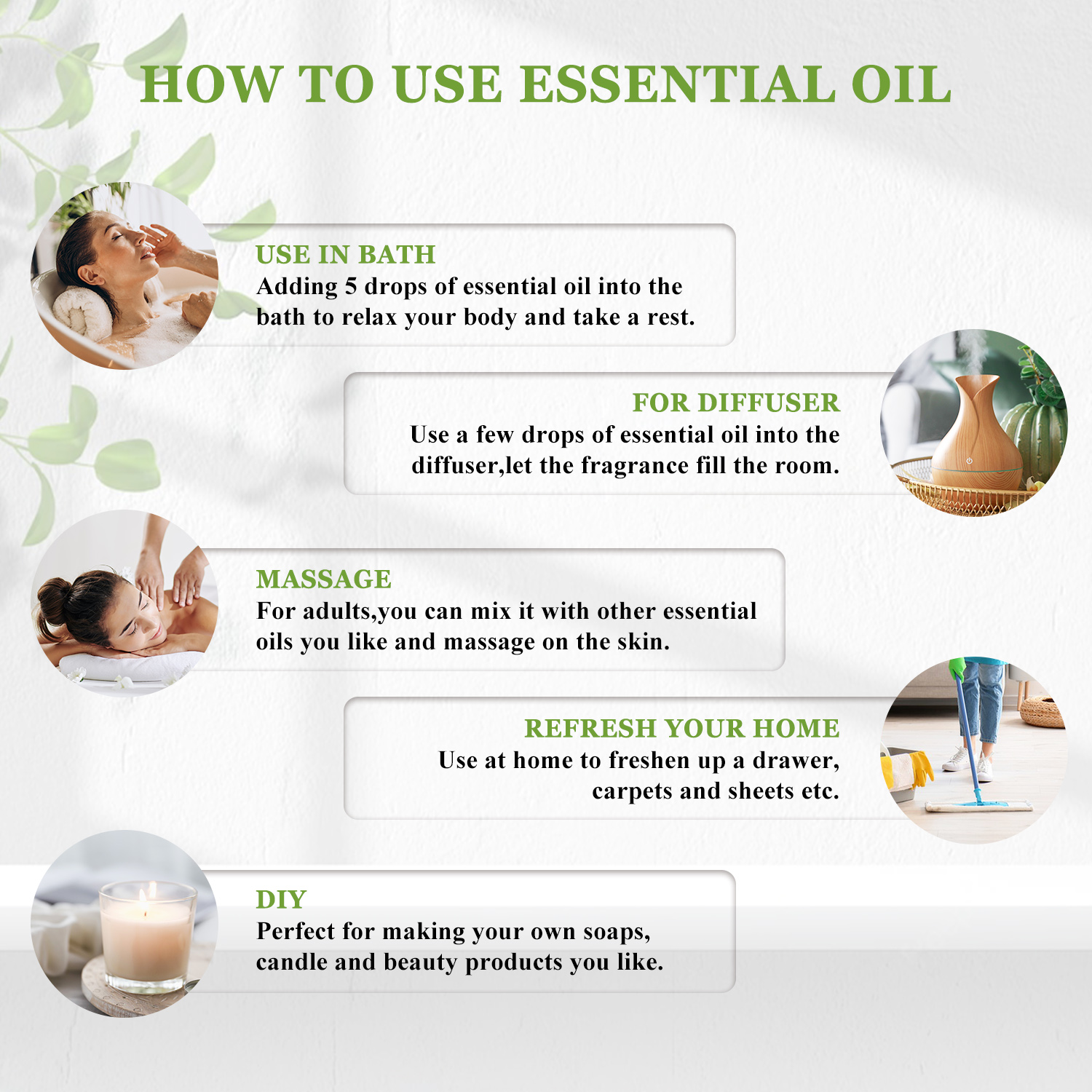 HOW TO USE ESSENTIAL OIL

USE IN BATH
Adding 5 drops of essential oil into the bath to relax your body and take a rest.

FOR DIFFUSER
Use a few drops of essential oil into the diffuser,let the fragrance fill the room.

MASSAGE
For adults,you can mix it with other essential oils you like and massage on the skin.

REFRESH YOUR HOME
Use at home to freshen up a drawer, carpets and sheets etc.

DIY
Perfect for making your own soaps, candle and beauty products you like.