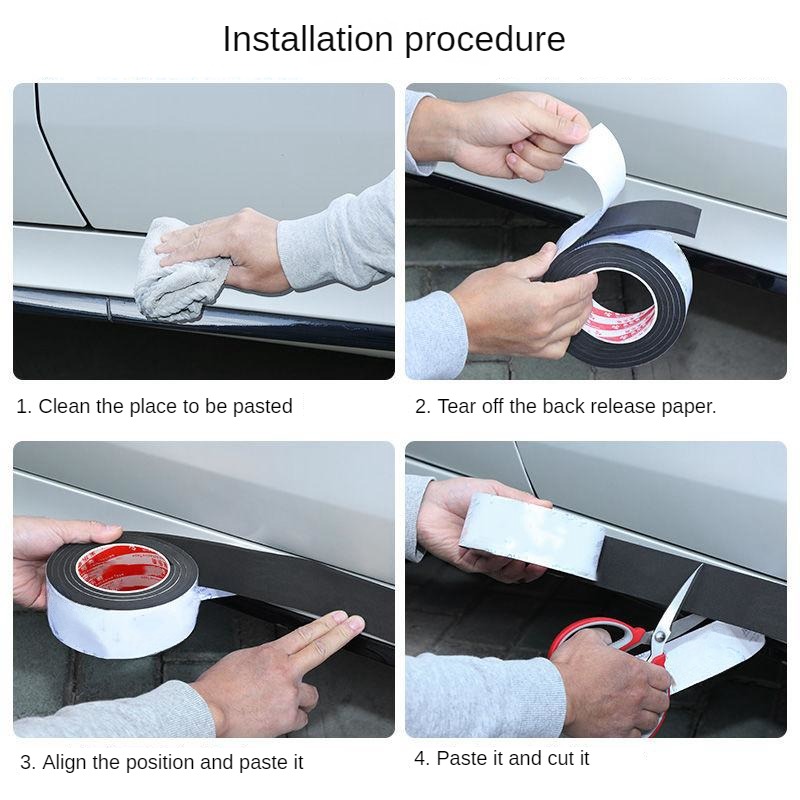 Installation procedure

1. Clean the place to be pasted

2. Tear off the back release paper.

3. Align the position and paste it

4. Paste it and cut it