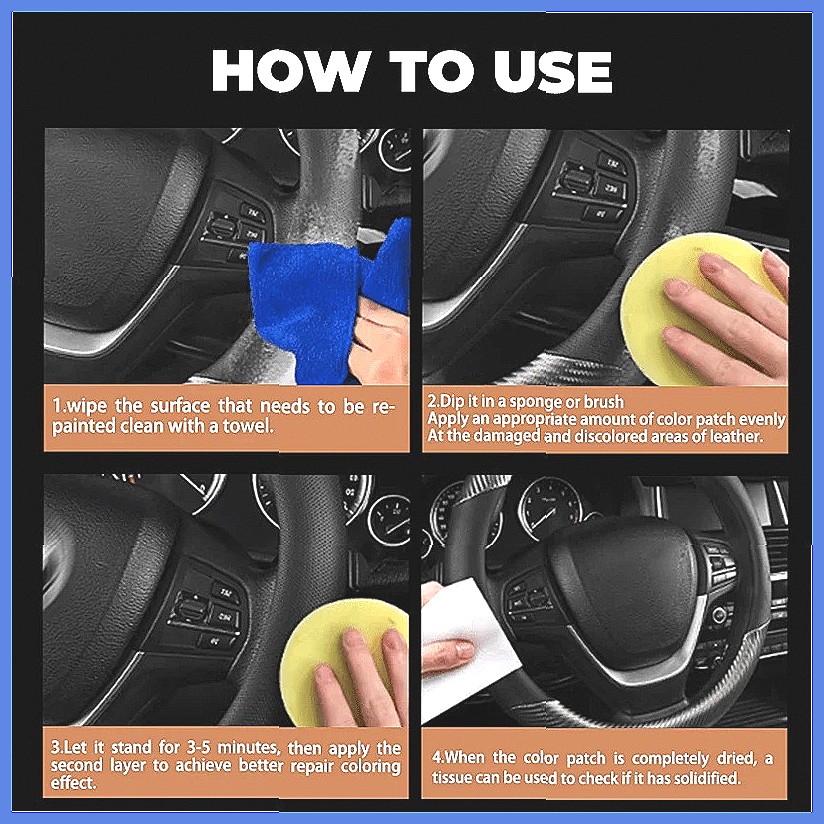 HOW TO USE

1.wipe the surface that needs to be repainted clean with a towel.

2.Dip it in a sponge or brush
Apply an appropriate amount of color patch evenly
At the damaged and discolored areas of leather.

3.Let it stand for 3-5 minutes, then apply the second layer to achieve better repair coloring effect.

4.When the color patch is completely dried, a tissue can be used to check if it has solidified.