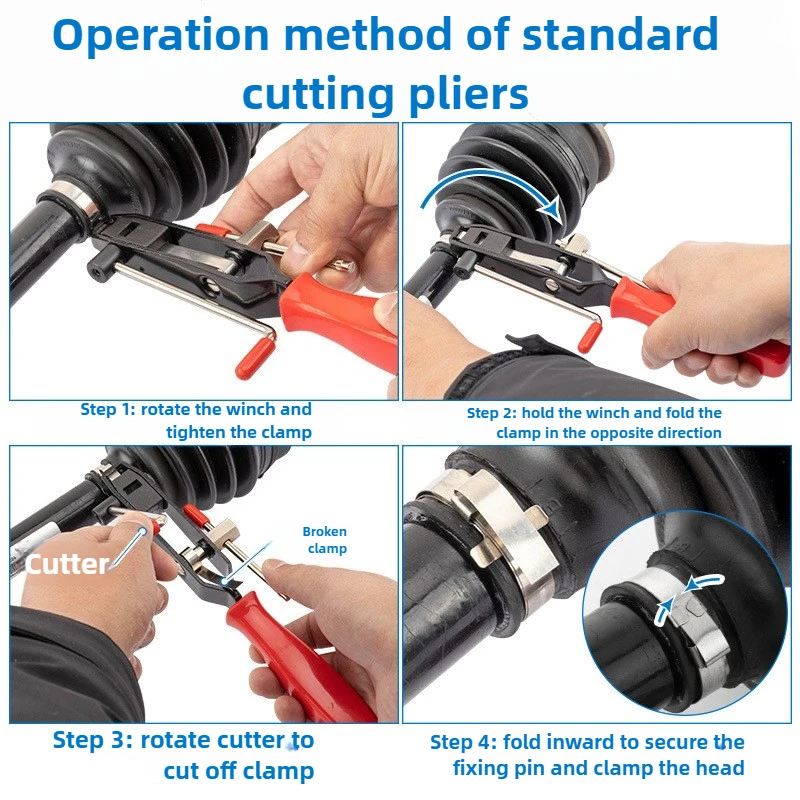 Operation method of standard cutting pliers

Step 1: rotate the winch and tighten the clamp

Step 2: hold the winch and fold the clamp in the opposite direction

Cutter

Broken clamp

Step 3: rotate cutter to cut off clamp

Step 4: fold inward to secure the fixing pin and clamp the head