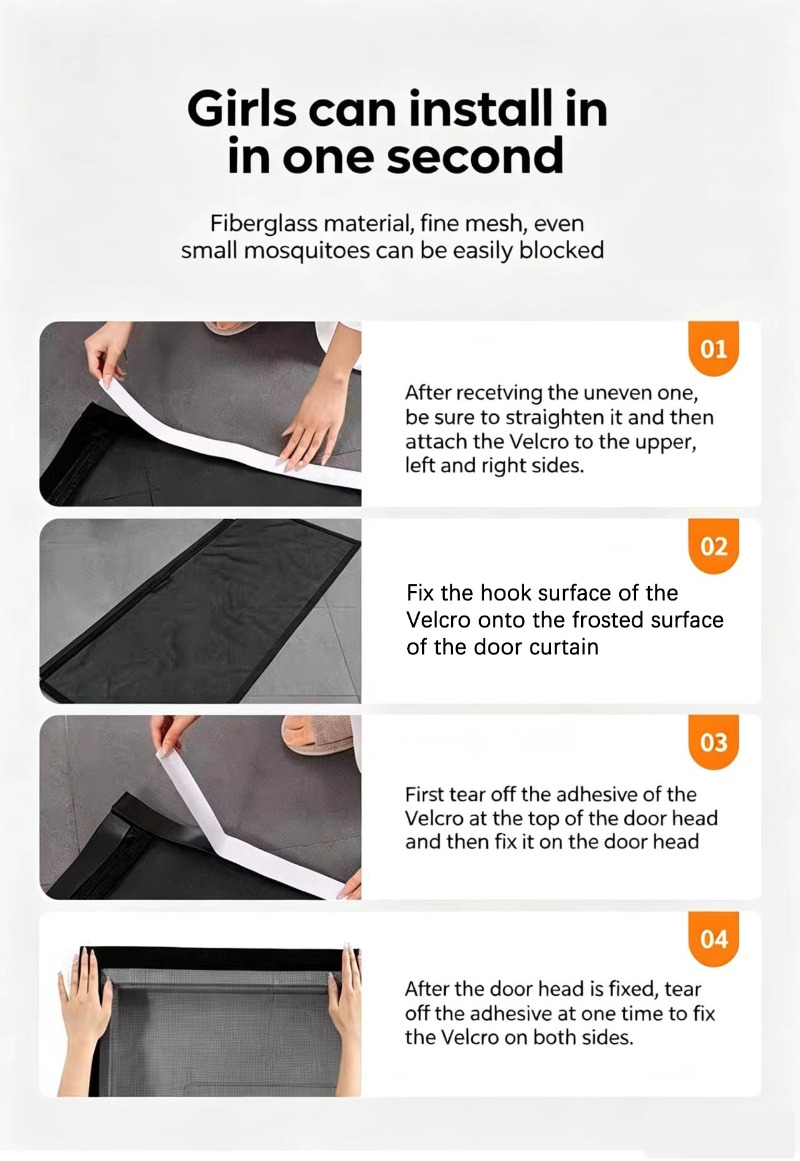 Girls can install in in one second

Fiberglass material, fine mesh, even small mosquitoes can be easily blocked

01

After recetving the uneven one, be sure to straighten it and then attach the Velcro to the upper, left and right sides.

02

Fix the hook surface of the Velcro onto the frosted surface of the door curtain

03

First tear off the adhesive of the Velcro at the top of the door head and then fix it on the door head

04

After the door head is fixed, tear off the adhesive at one time to fix the Velcro on both sides.