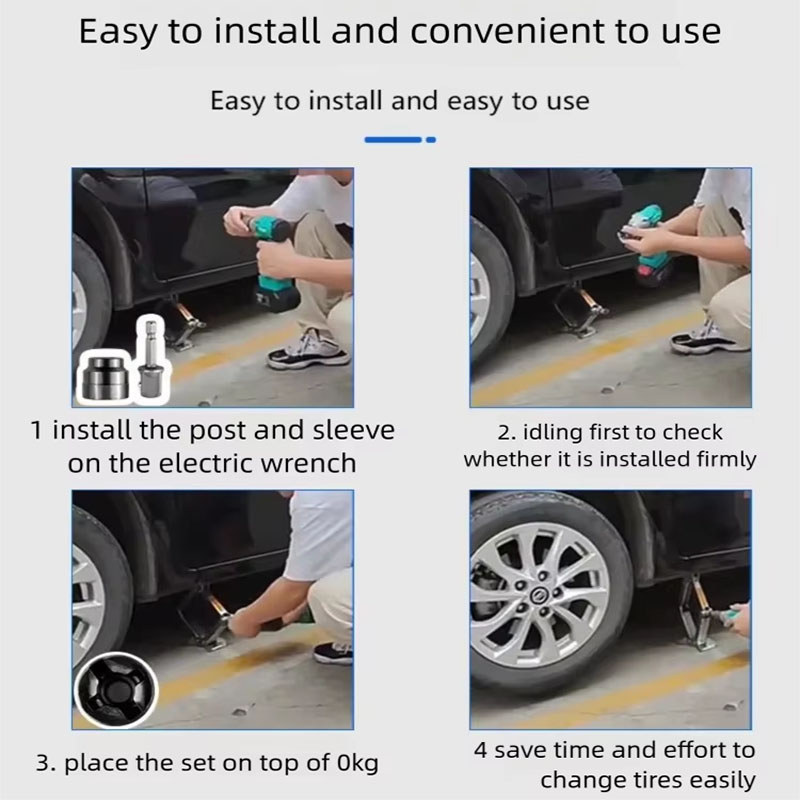 Easy to install and convenient to use

Easy to install and easy to use

1 install the post and sleeve on the electric wrench

2. idling first to check whether it is installed firmly

3. place the set on top of 0kg

4 save time and effort to change tires easily