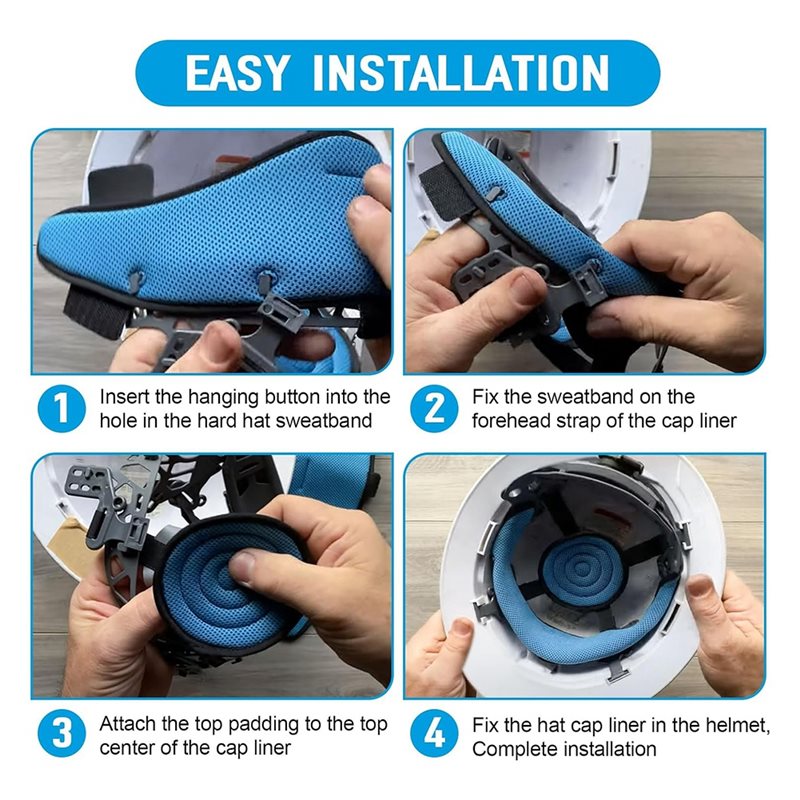 EASY INSTALLATION

1 Insert the hanging button into the hole in the hard hat sweatband

2 Fix the sweatband on the forehead strap of the cap liner

3 Attach the top padding to the top center of the cap liner

4 Fix the hat cap liner in the helmet, Complete installation