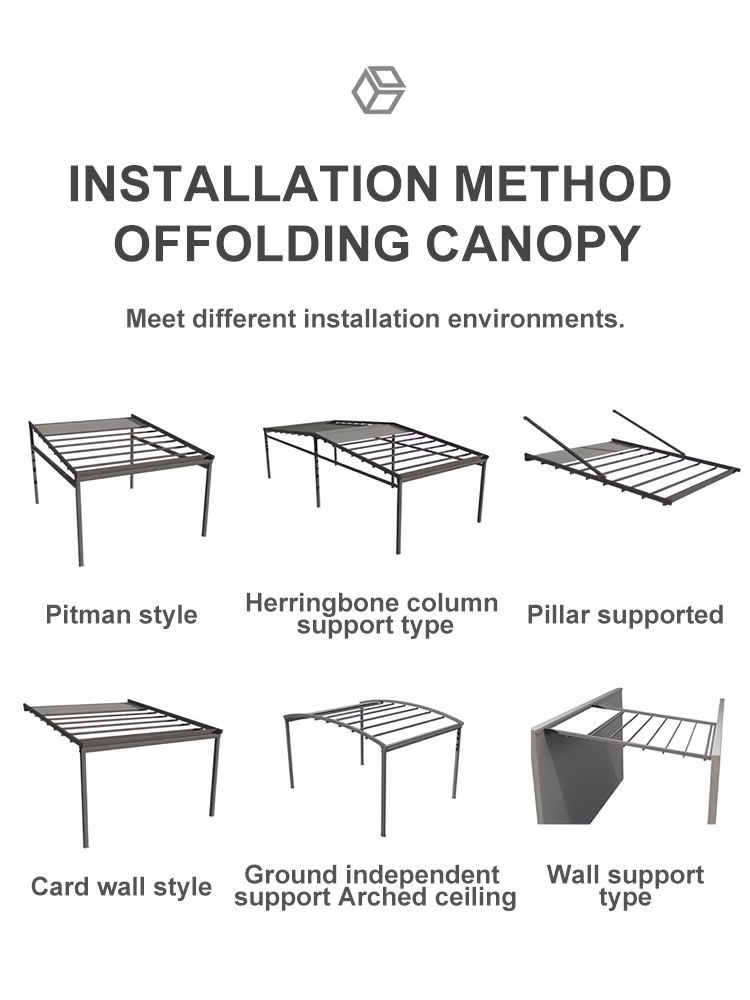 INSTALLATION METHOD OFFOLDING CANOPY

Meet different installation environments.

Pitman style

Herringbone column support type

Pillar supported

Card wall style

Ground independent support Arched ceiling

Wall support type