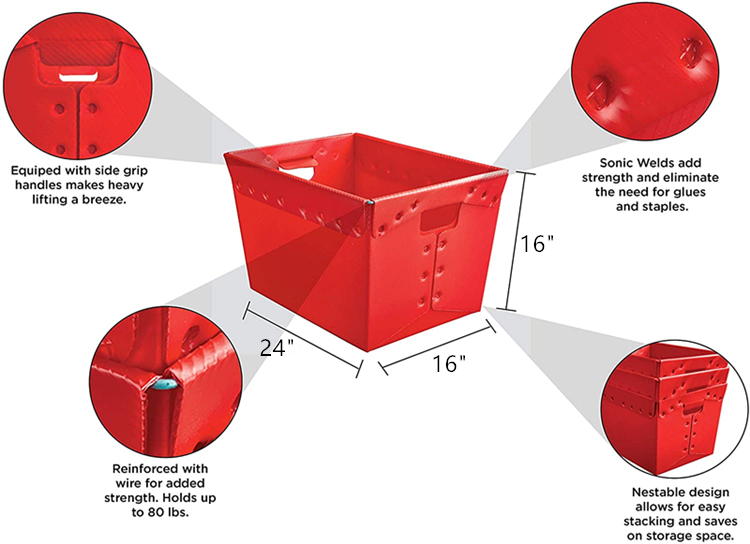 Equiped with side grip handles makes heavy lifting a breeze.

Sonic Welds add strength and eliminate the need for glues and staples.

16"

24"

16"

Reinforced with wire for added strength. Holds up to 80 lbs.

Nestable design allows for easy stacking and saves on storage space.