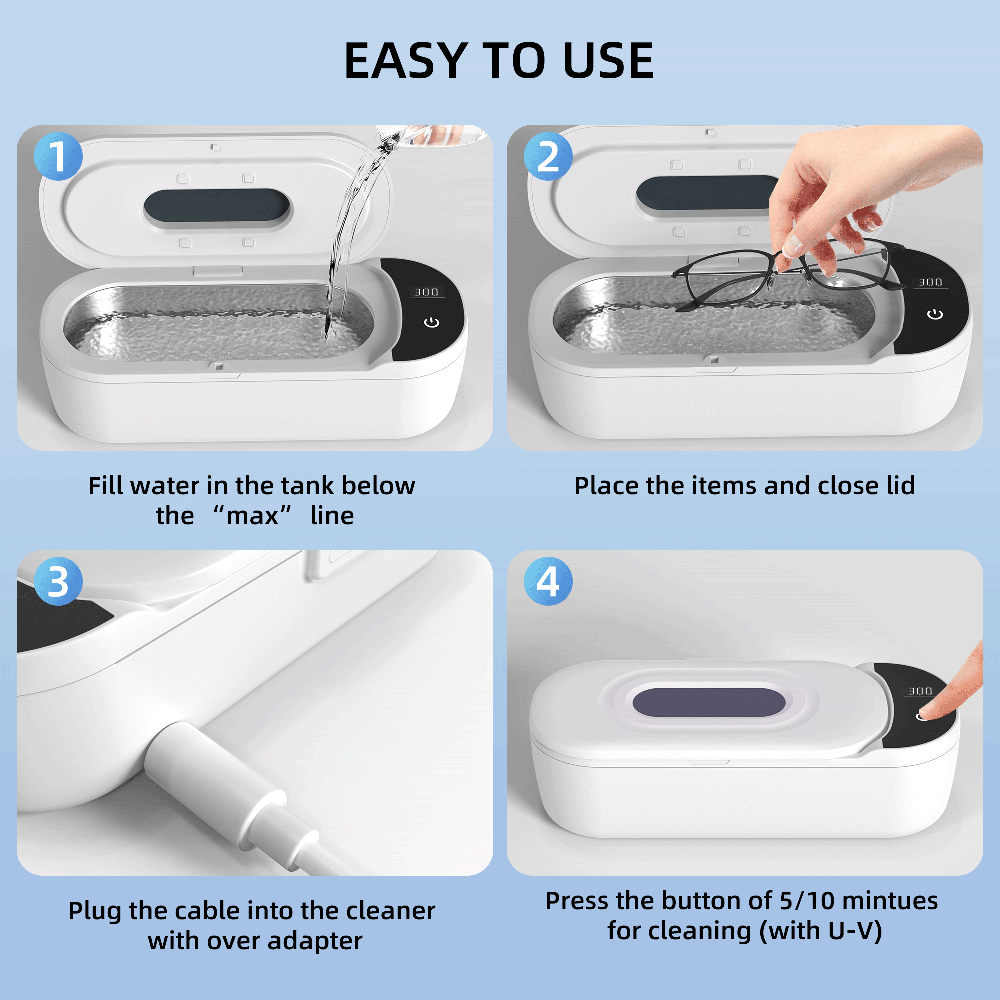 EASY TO USE

1

300

Fill water in the tank below the “max” line

2

300

Place the items and close lid

3

Plug the cable into the cleaner with over adapter

4

300

Press the button of 5/10 mintues for cleaning (with U-V)