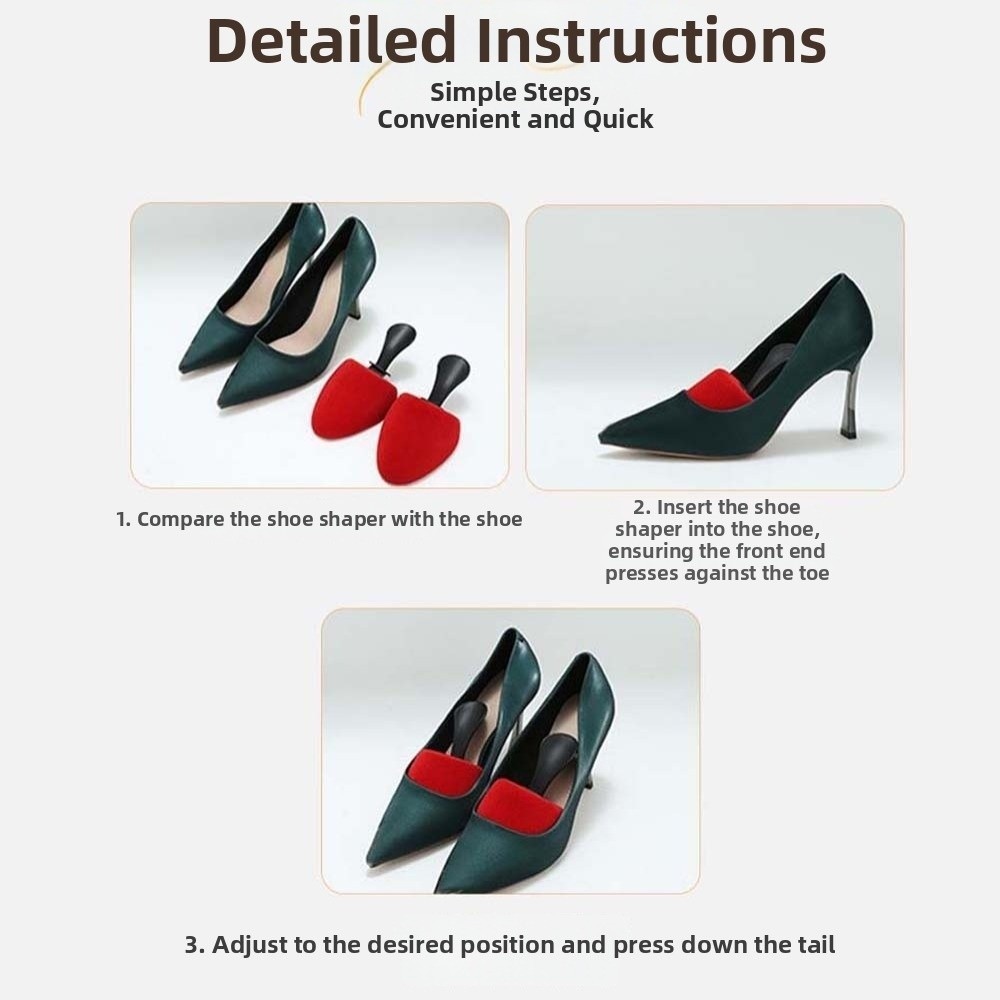 Detailed Instructions

Simple Steps,
Convenient and Quick

1. Compare the shoe shaper with the shoe

2. Insert the shoe shaper into the shoe, ensuring the front end presses against the toe

3. Adjust to the desired position and press down the tail