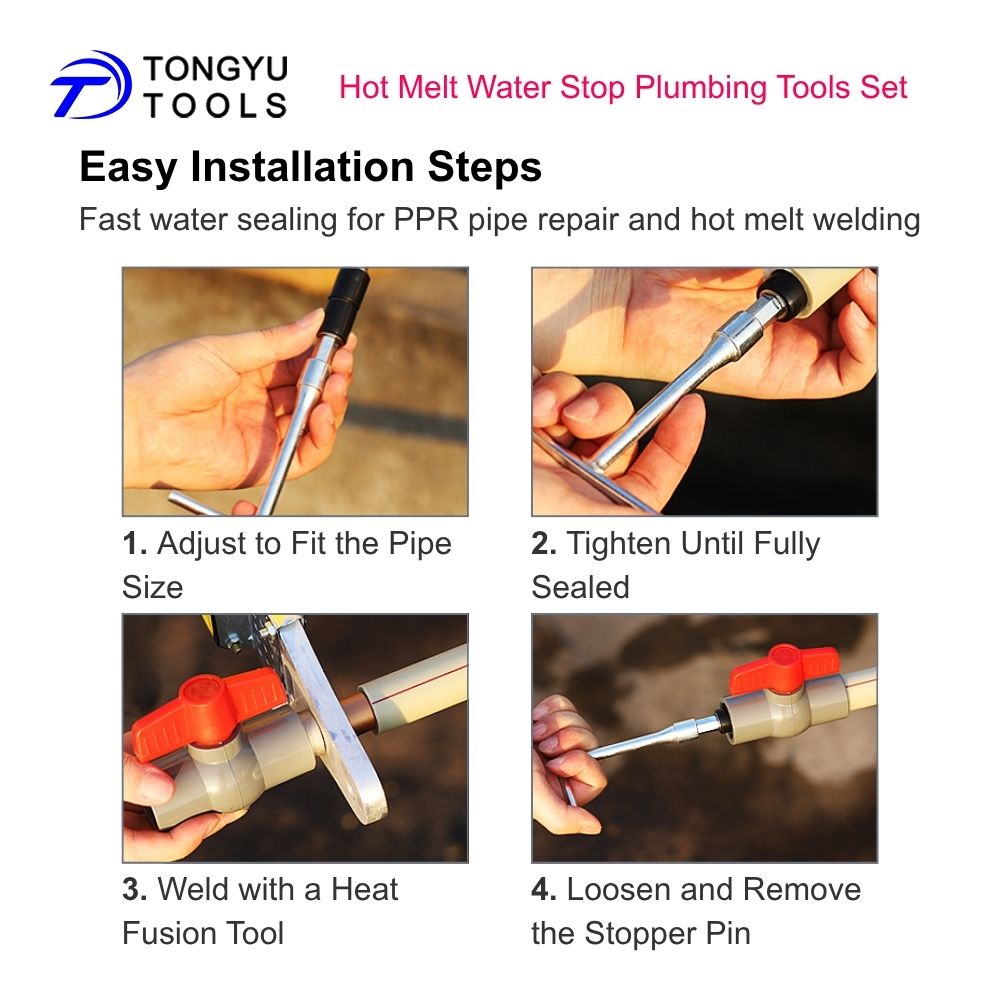 TONGYU TOOLS

Hot Melt Water Stop Plumbing Tools Set

Easy Installation Steps

Fast water sealing for PPR pipe repair and hot melt welding

1. Adjust to Fit the Pipe Size

2. Tighten Until Fully Sealed

3. Weld with a Heat Fusion Tool

4. Loosen and Remove the Stopper Pin