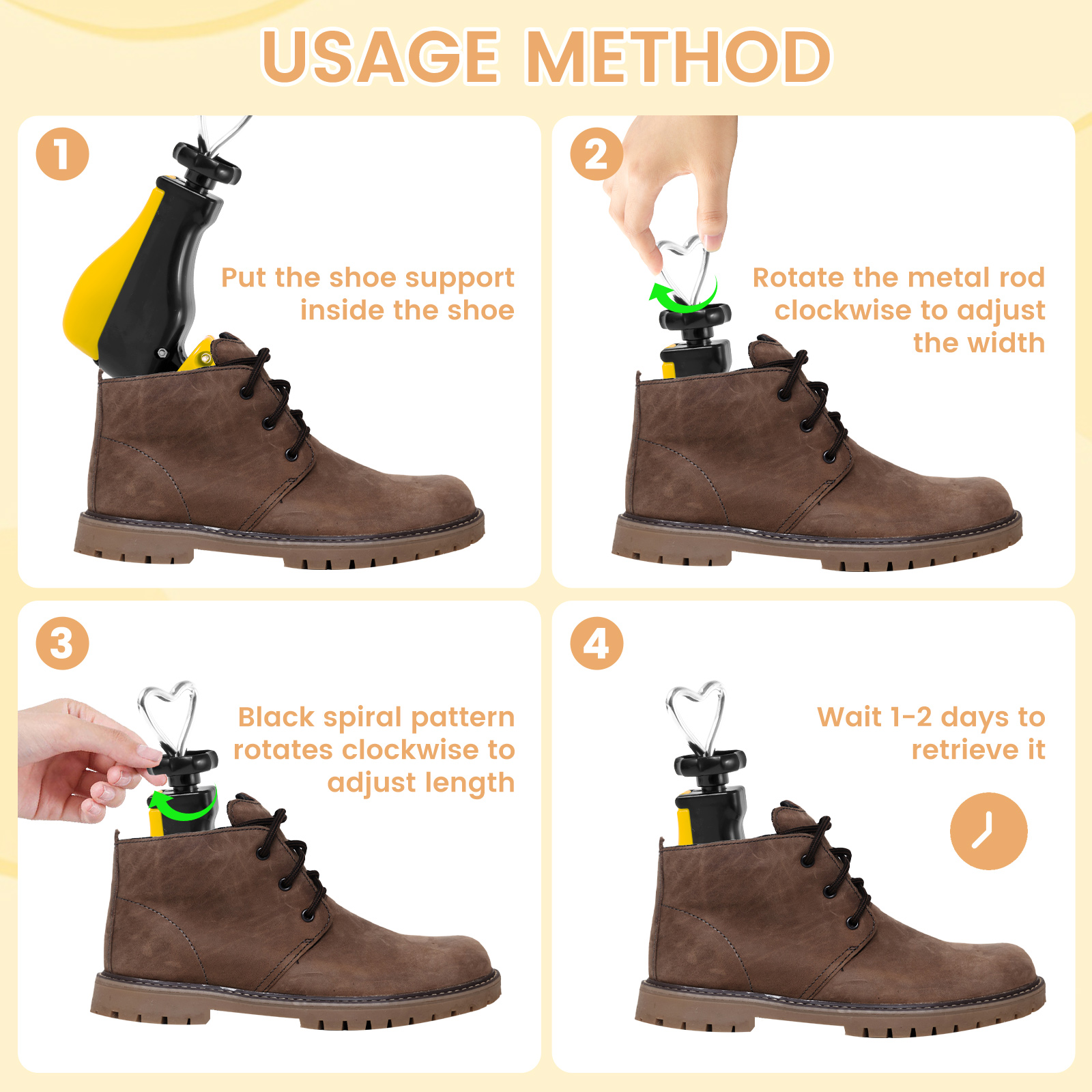 USAGE METHOD

1

Put the shoe support inside the shoe

2

Rotate the metal rod clockwise to adjust the width

3

Black spiral pattern rotates clockwise to adjust length

4

Wait 1-2 days to retrieve it