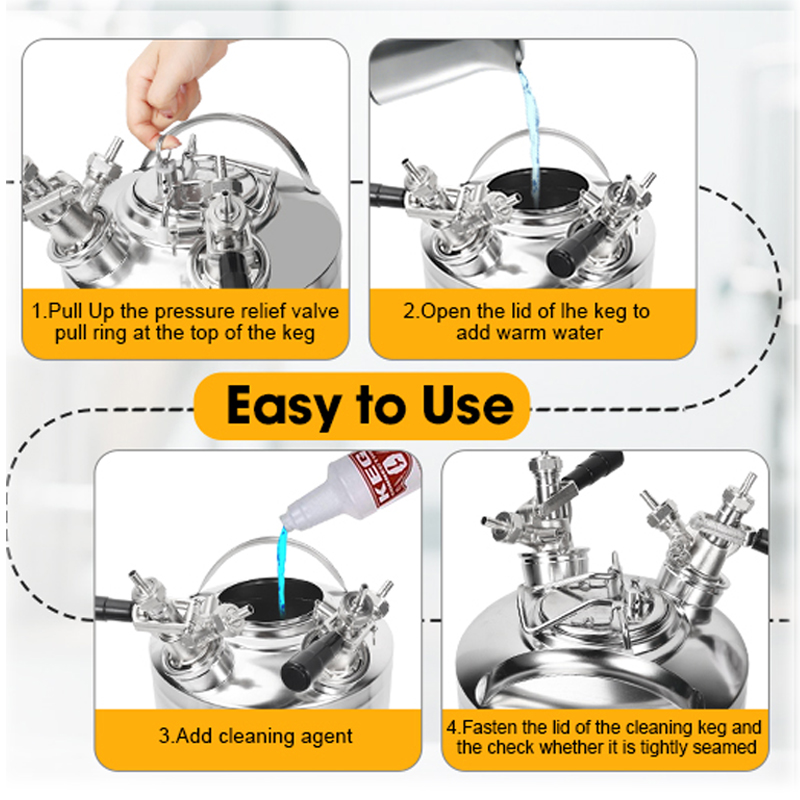 1.Pull Up the pressure relief valve pull ring at the top of the keg

2.Open the lid of lhe keg to add warm water

Easy to Use

KEG

3.Add cleaning agent

4.Fasten the lid of the cleaning keg and the check whether it is tightly seamed