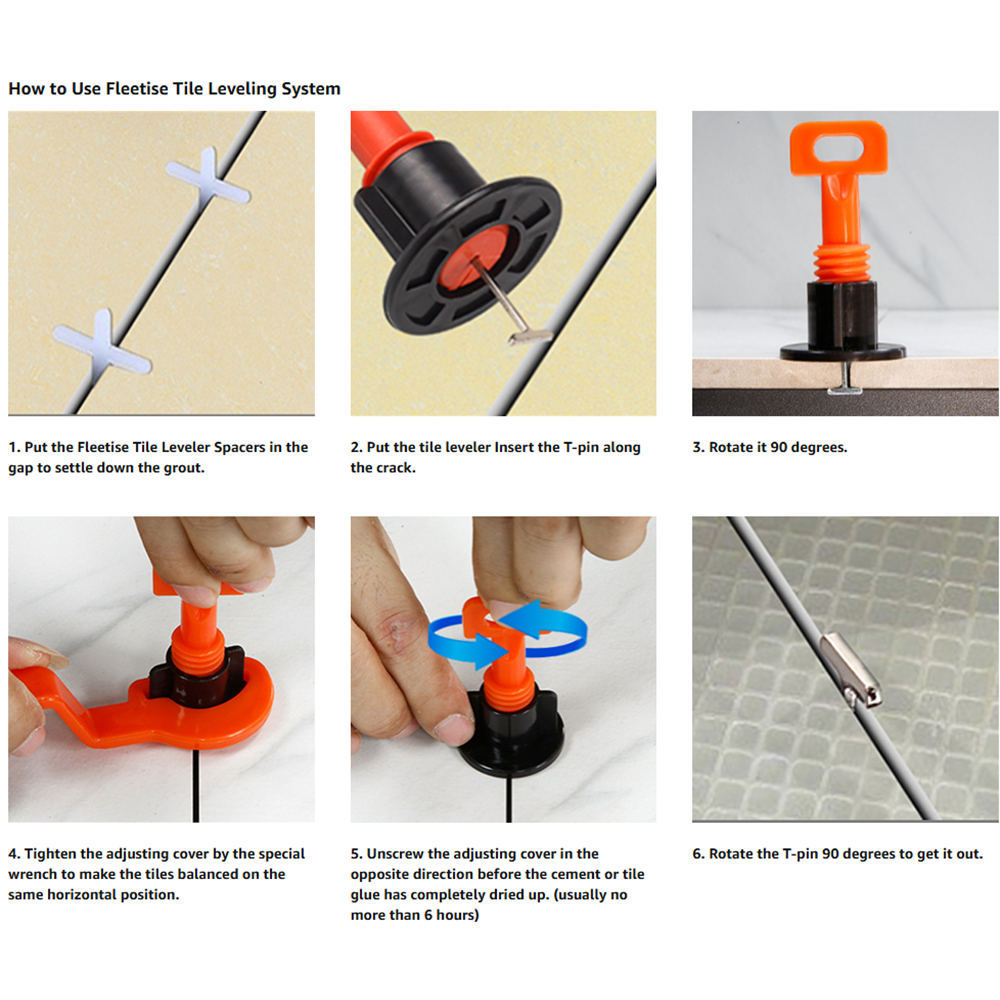 How to Use Fleetise Tile Leveling System

1. Put the Fleetise Tile Leveler Spacers in the gap to settle down the grout.

2. Put the tile leveler Insert the T-pin along the crack.

3. Rotate it 90 degrees.

4. Tighten the adjusting cover by the special wrench to make the tiles balanced on the same horizontal position.

5. Unscrew the adjusting cover in the opposite direction before the cement or tile glue has completely dried up. (usually no more than 6 hours)

6. Rotate the T-pin 90 degrees to get it out.