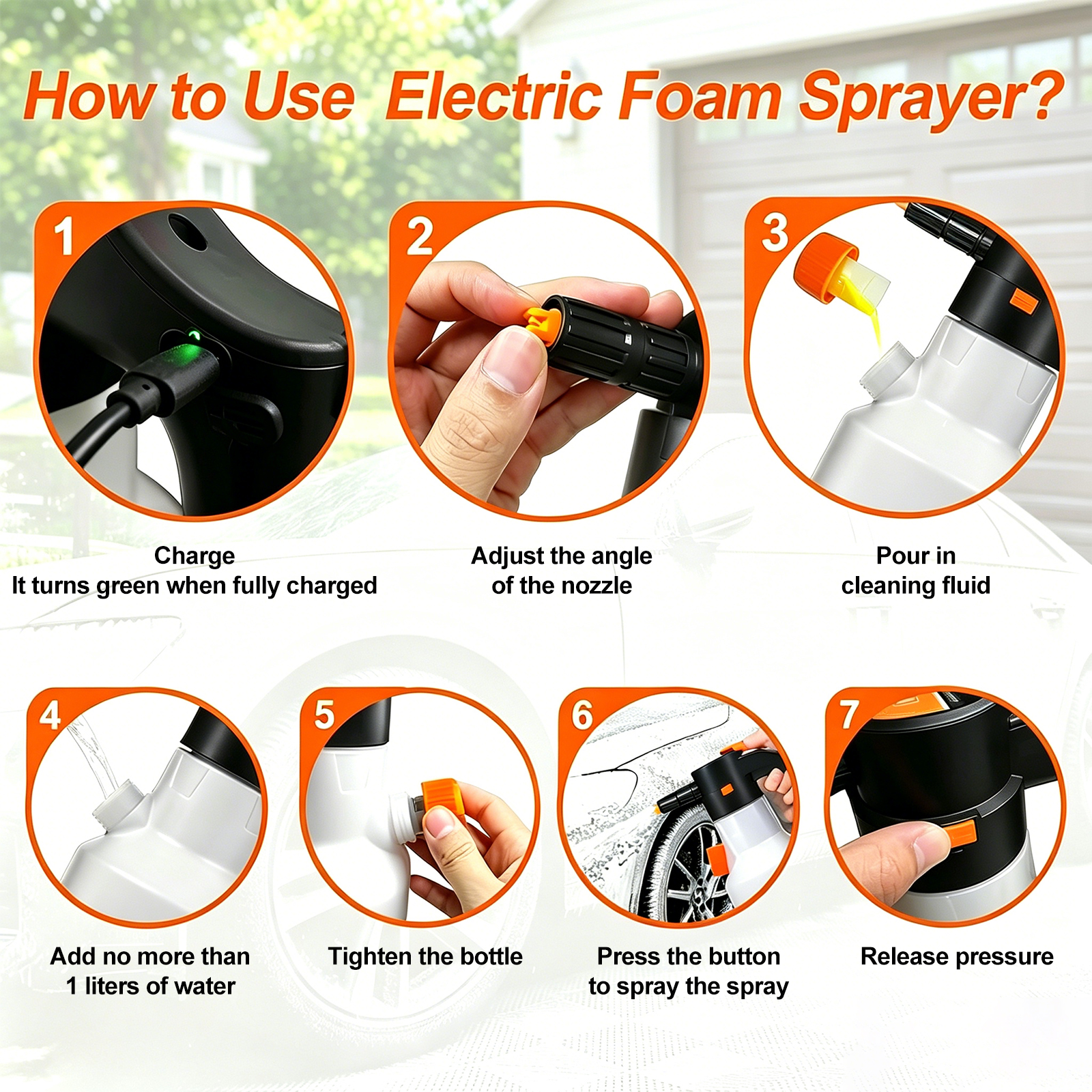 How to Use Electric Foam Sprayer?

1

Charge
It turns green when fully charged

2

Adjust the angle of the nozzle

3

Pour in cleaning fluid

4

Add no more than 1 liters of water

5

Tighten the bottle

6

Press the button to spray the spray

7

Release pressure