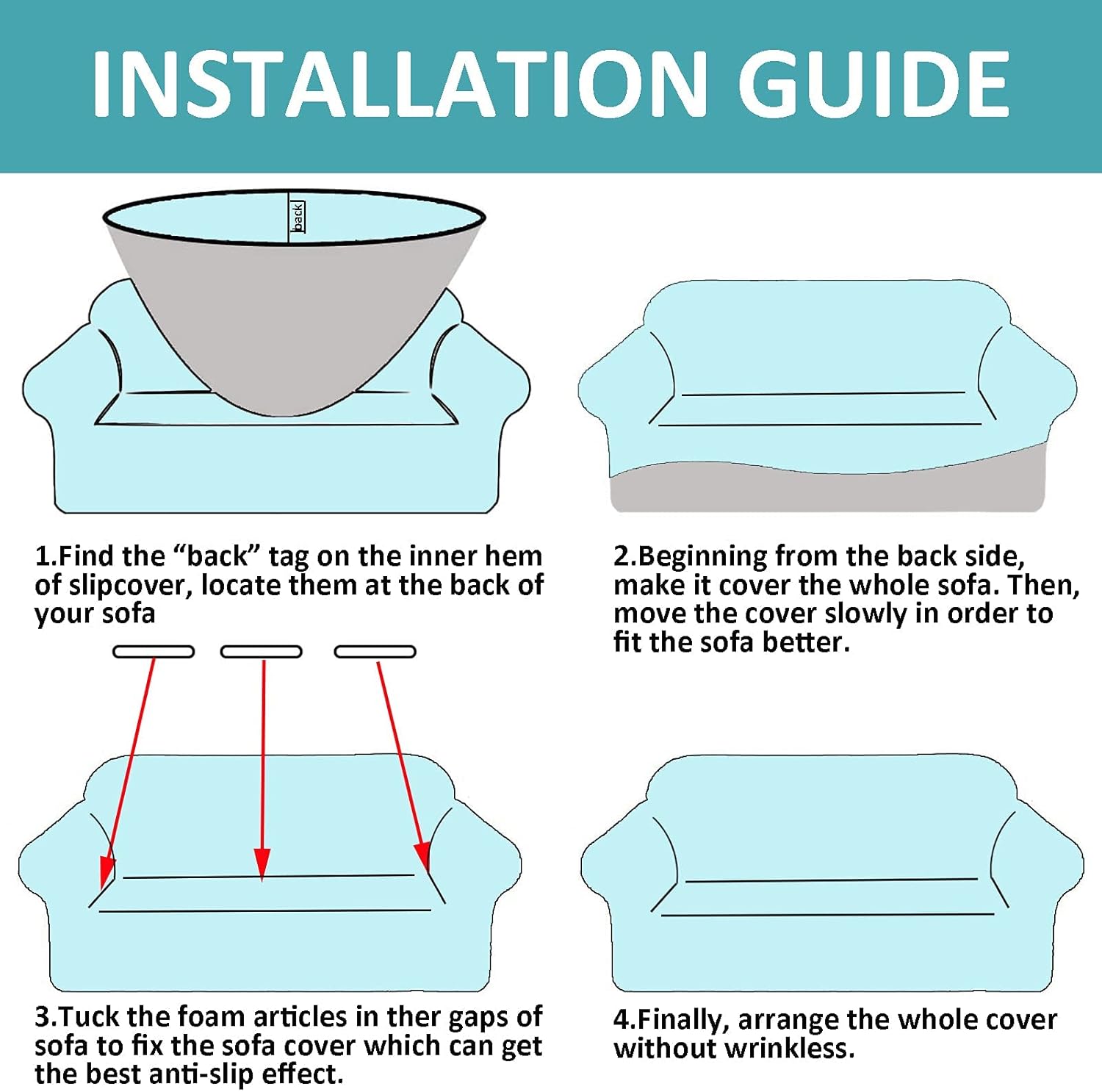 INSTALLATION GUIDE

back

1.Find the “back” tag on the inner hem of slipcover, locate them at the back of your sofa

2.Beginning from the back side, make it cover the whole sofa. Then, move the cover slowly in order to fit the sofa better.

3.Tuck the foam articles in ther gaps of sofa to fix the sofa cover which can get the best anti-slip effect.

4.Finally, arrange the whole cover without wrinkless.