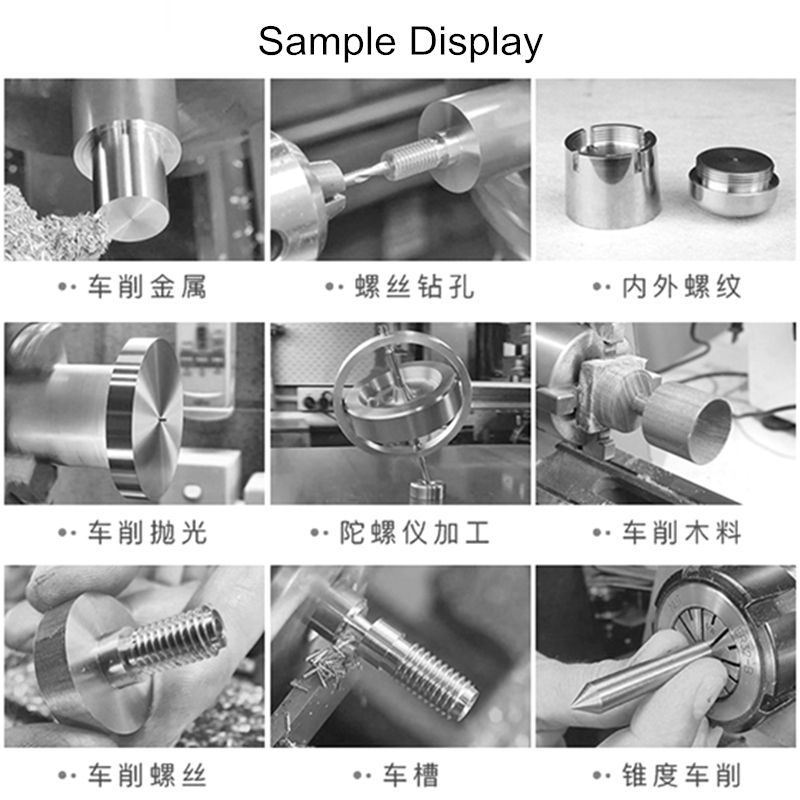 Sample Display

•· 车削金属

•· 螺丝钻孔

•· 内外螺纹

•· 车削抛光

•· 陀螺仪加工

•· 车削木料

•· 车削螺丝

•· 车槽

•· 锥度车削