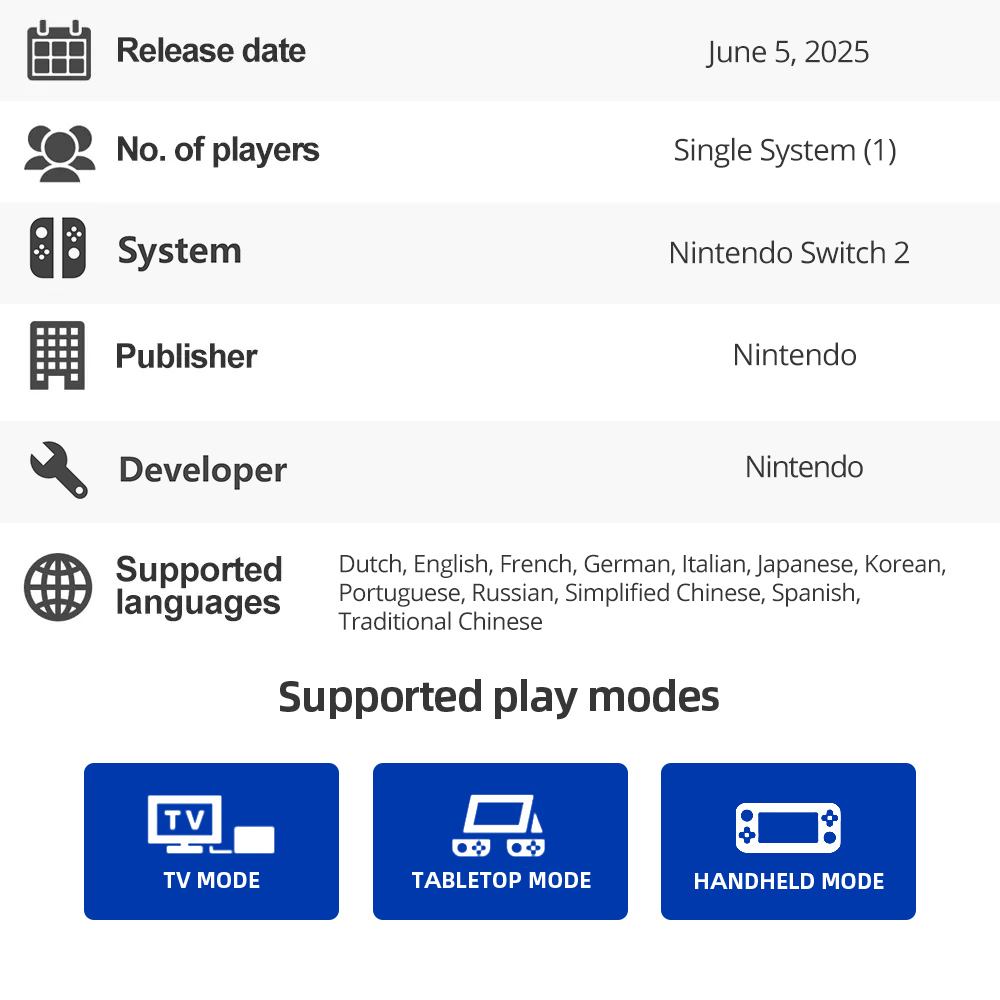 Release date June 5, 2025

No. of players Single System (1)

System Nintendo Switch 2

Publisher Nintendo

Developer Nintendo

Supported languages Dutch, English, French, German, Italian, Japanese, Korean, Portuguese, Russian, Simplified Chinese, Spanish, Traditional Chinese

Supported play modes

TV

TV MODE

TABLETOP MODE

HANDHELD MODE