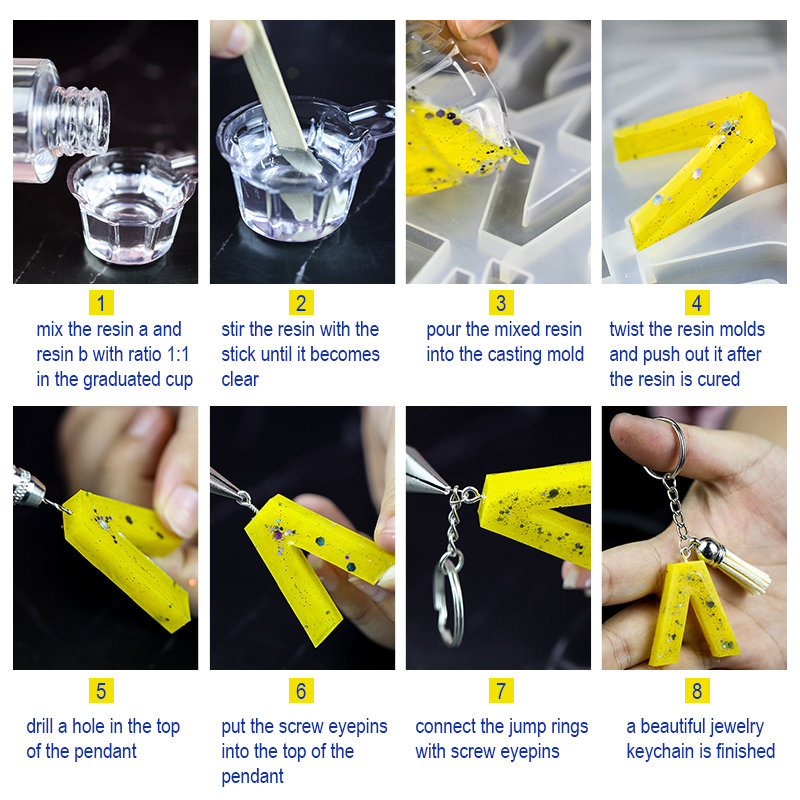 1
mix the resin a and resin b with ratio 1:1 in the graduated cup

2
stir the resin with the stick until it becomes clear

3
pour the mixed resin into the casting mold

4
twist the resin molds and push out it after the resin is cured

5
drill a hole in the top of the pendant

6
put the screw eyepins into the top of the pendant

7
connect the jump rings with screw eyepins

8
a beautiful jewelry keychain is finished