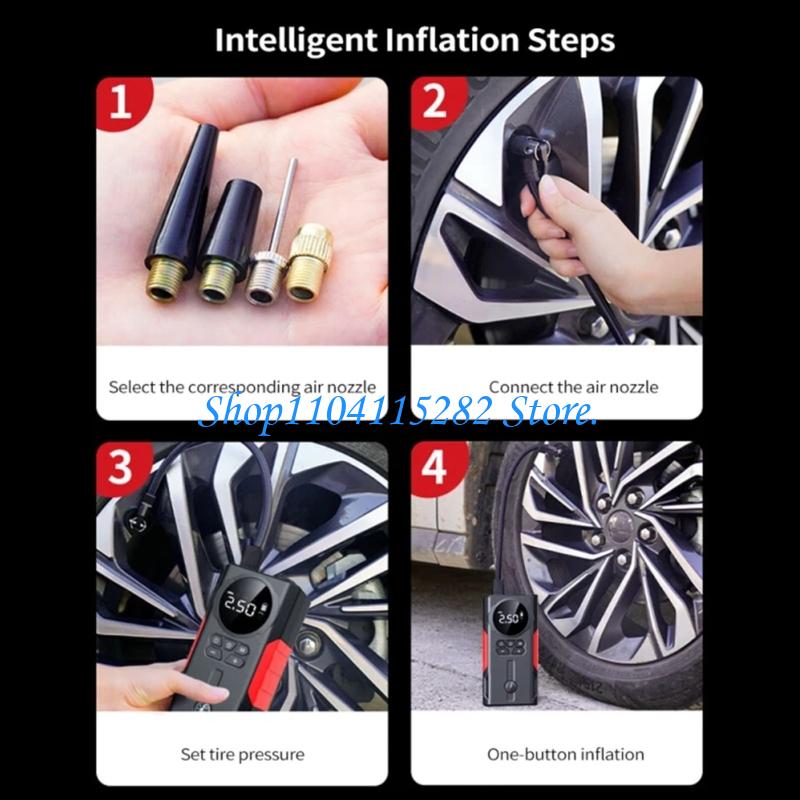 Intelligent Inflation Steps

1

Select the corresponding air nozzle

2

Connect the air nozzle

Shop1104115282 Store.

3

2.50

Set tire pressure

4

2.50

One-button inflation