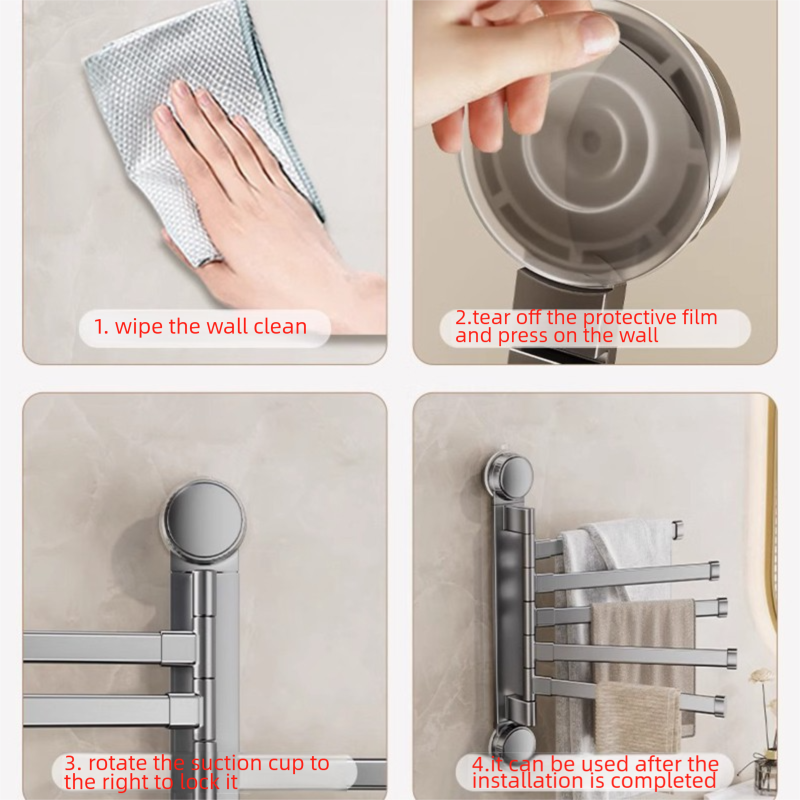 1. wipe the wall clean

2.tear off the protective film and press on the wall

3. rotate the suction cup to the right to lock it

4.it can be used after the installation is completed