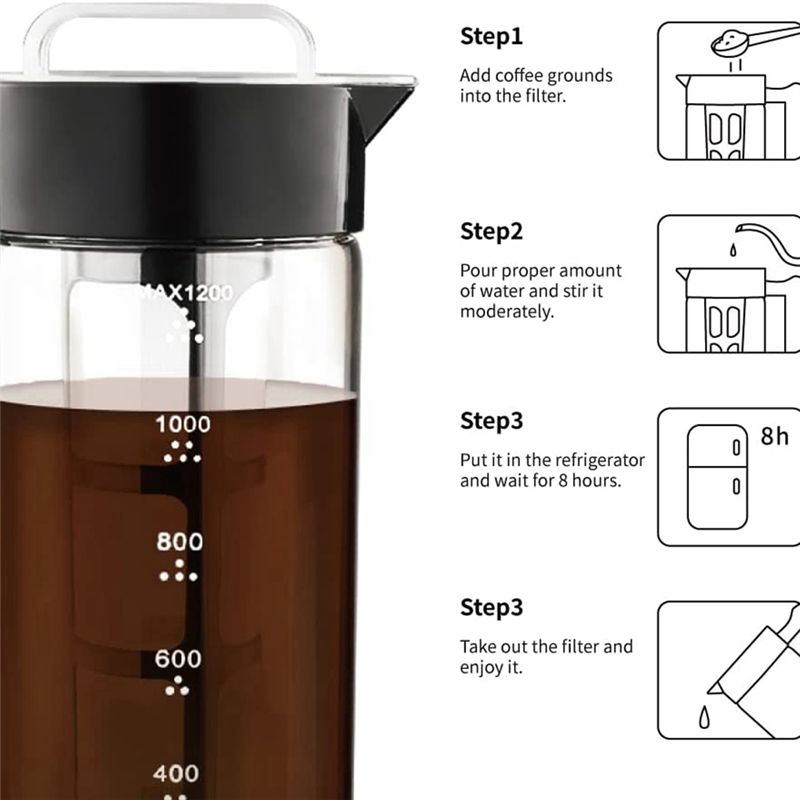 MAX1200

1000

800

600

400

Step1

Add coffee grounds into the filter.

Step2

Pour proper amount of water and stir it moderately.

Step3

Put it in the refrigerator and wait for 8 hours.

8h

Step3

Take out the filter and enjoy it.