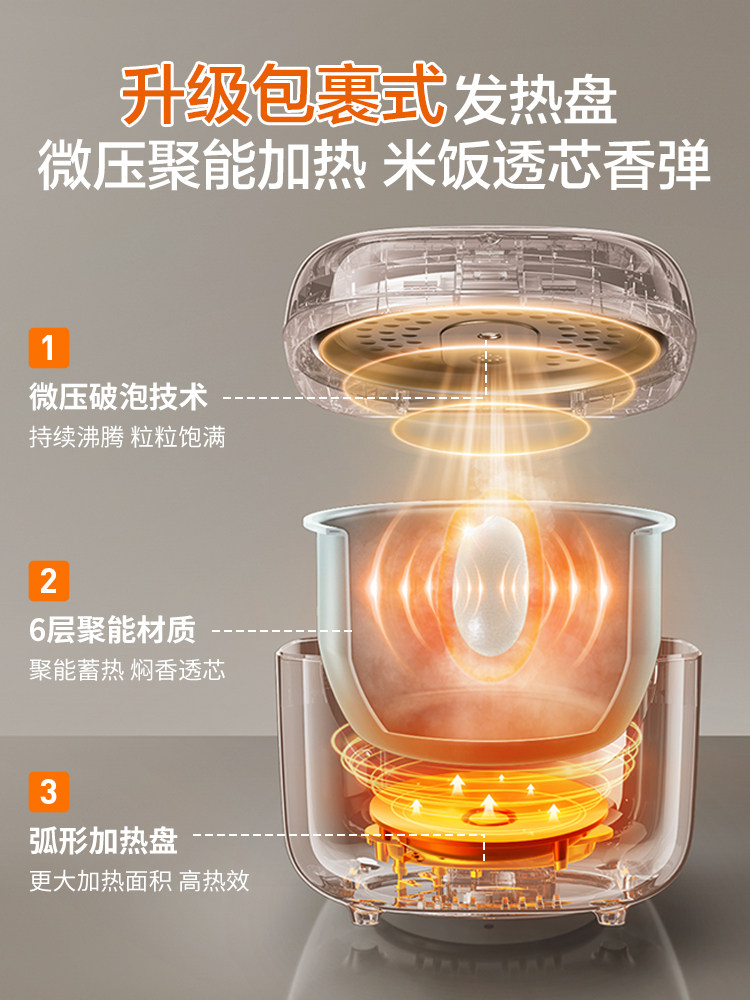 升级包裹式发热盘
微压聚能加热 米饭透芯香弹

1
微压破泡技术
持续沸腾 粒粒饱满

2
6层聚能材质
聚能蓄热 焖香透芯

3
弧形加热盘
更大加热面积 高热效