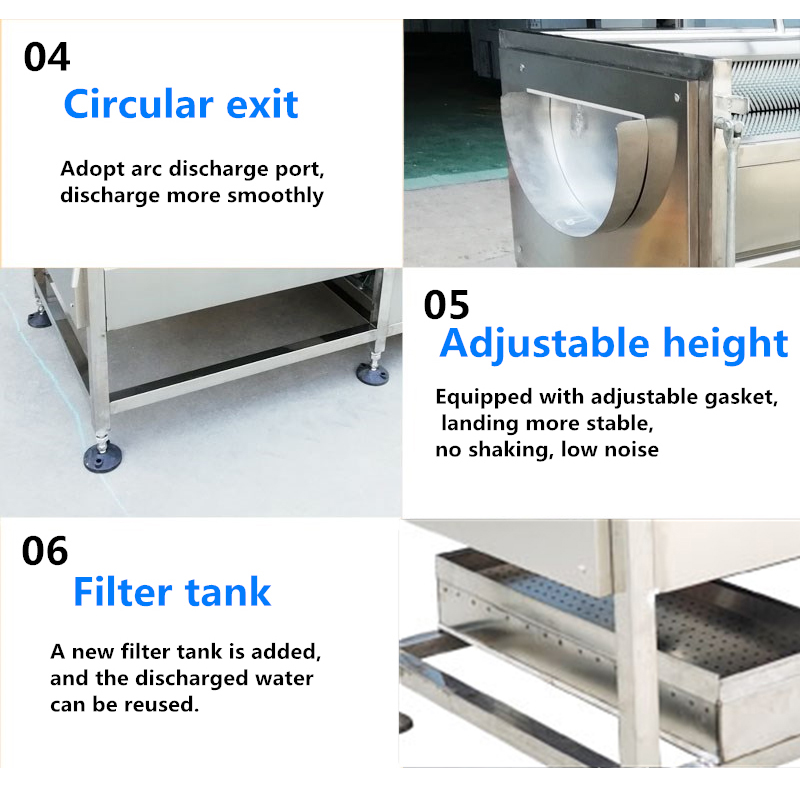 04

Circular exit

Adopt arc discharge port, discharge more smoothly

05

Adjustable height

Equipped with adjustable gasket, landing more stable, no shaking, low noise

06

Filter tank

A new filter tank is added, and the discharged water can be reused.