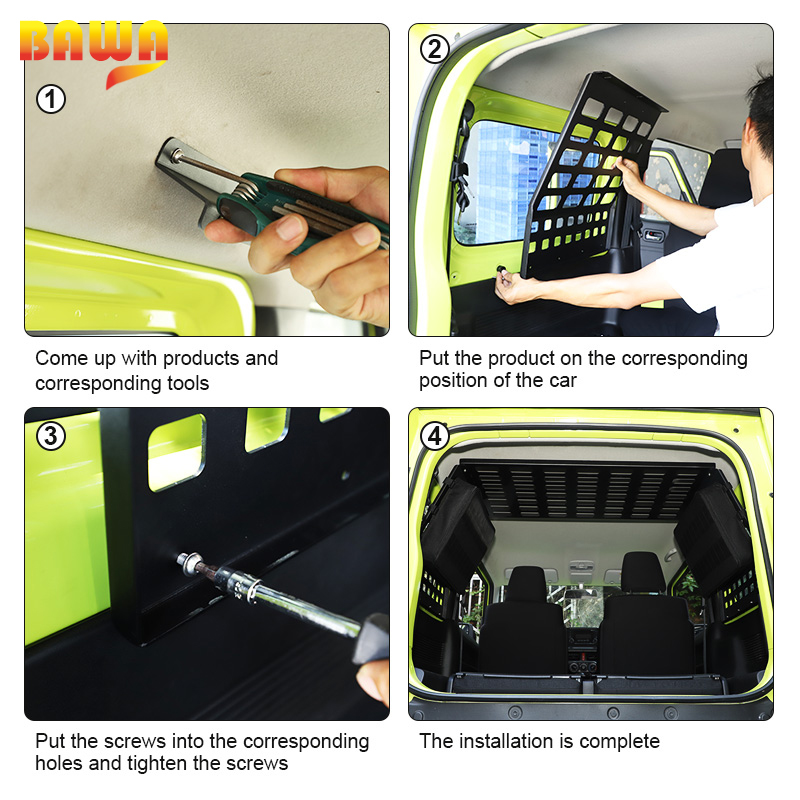 BAWA

1

Come up with products and corresponding tools

2

Put the product on the corresponding position of the car

3

Put the screws into the corresponding holes and tighten the screws

4

The installation is complete