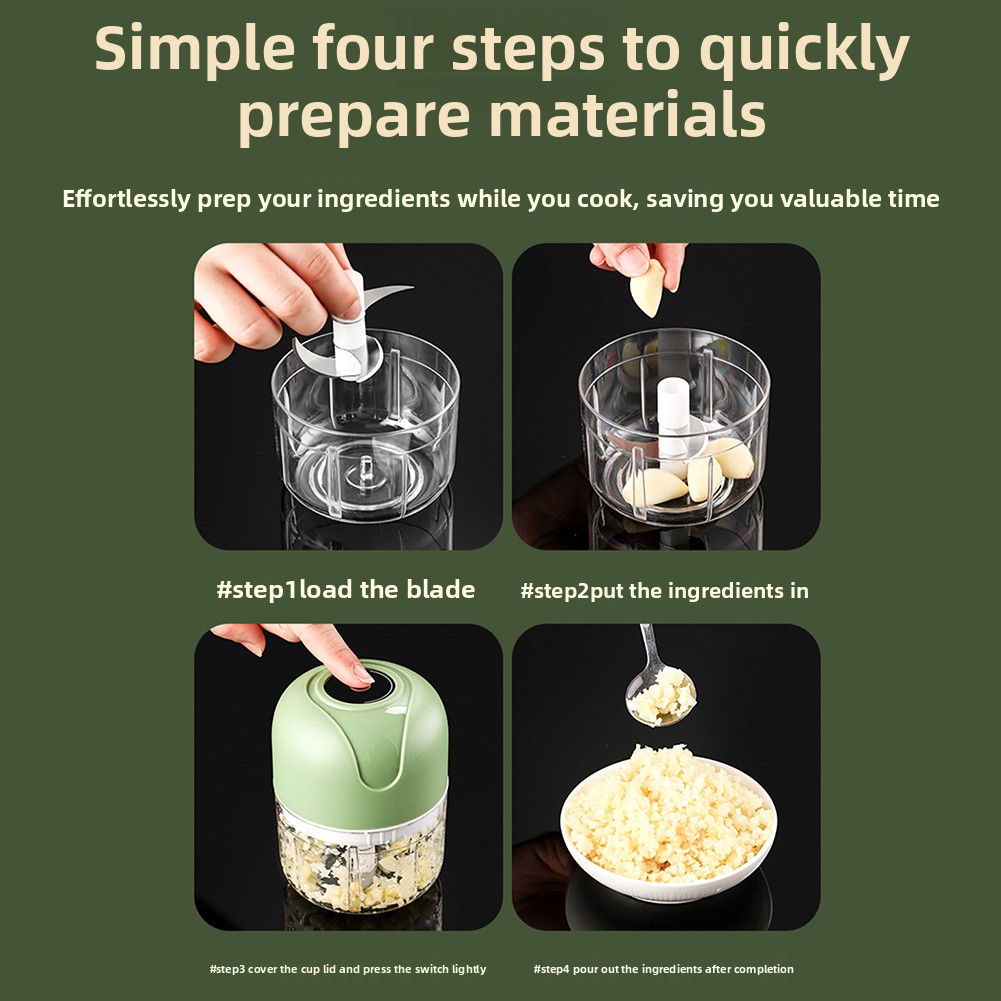 Simple four steps to quickly prepare materials

Effortlessly prep your ingredients while you cook, saving you valuable time

#step1load the blade

#step2put the ingredients in

#step3 cover the cup lid and press the switch lightly

#step4 pour out the ingredients after completion