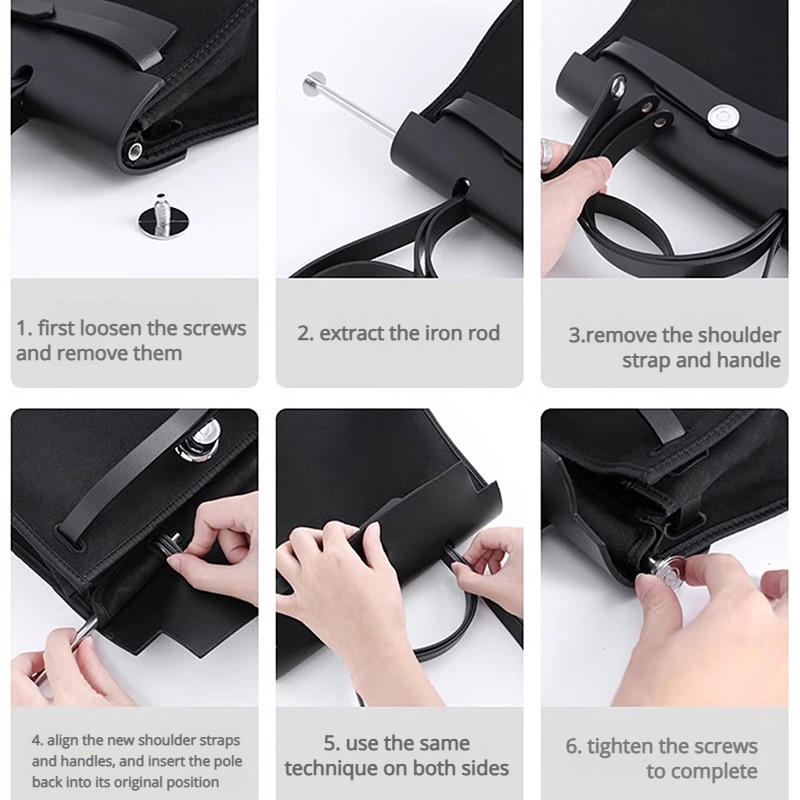 1. first loosen the screws and remove them

2. extract the iron rod

3.remove the shoulder strap and handle

4. align the new shoulder straps and handles, and insert the pole back into its original position

5. use the same technique on both sides

6. tighten the screws to complete