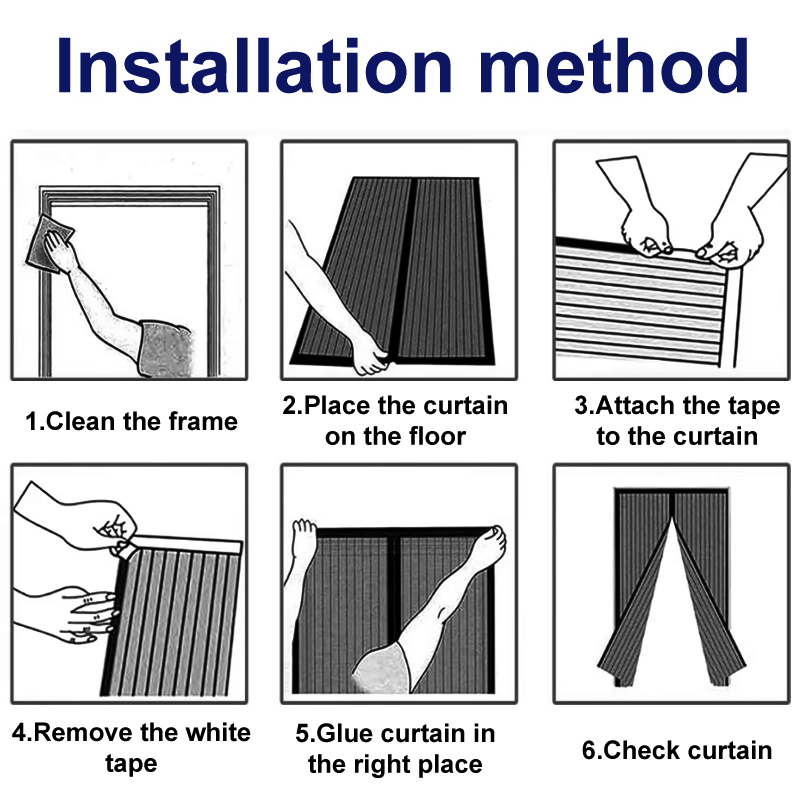 Installation method

1.Clean the frame

2.Place the curtain on the floor

3.Attach the tape to the curtain

4.Remove the white tape

5.Glue curtain in the right place

6.Check curtain