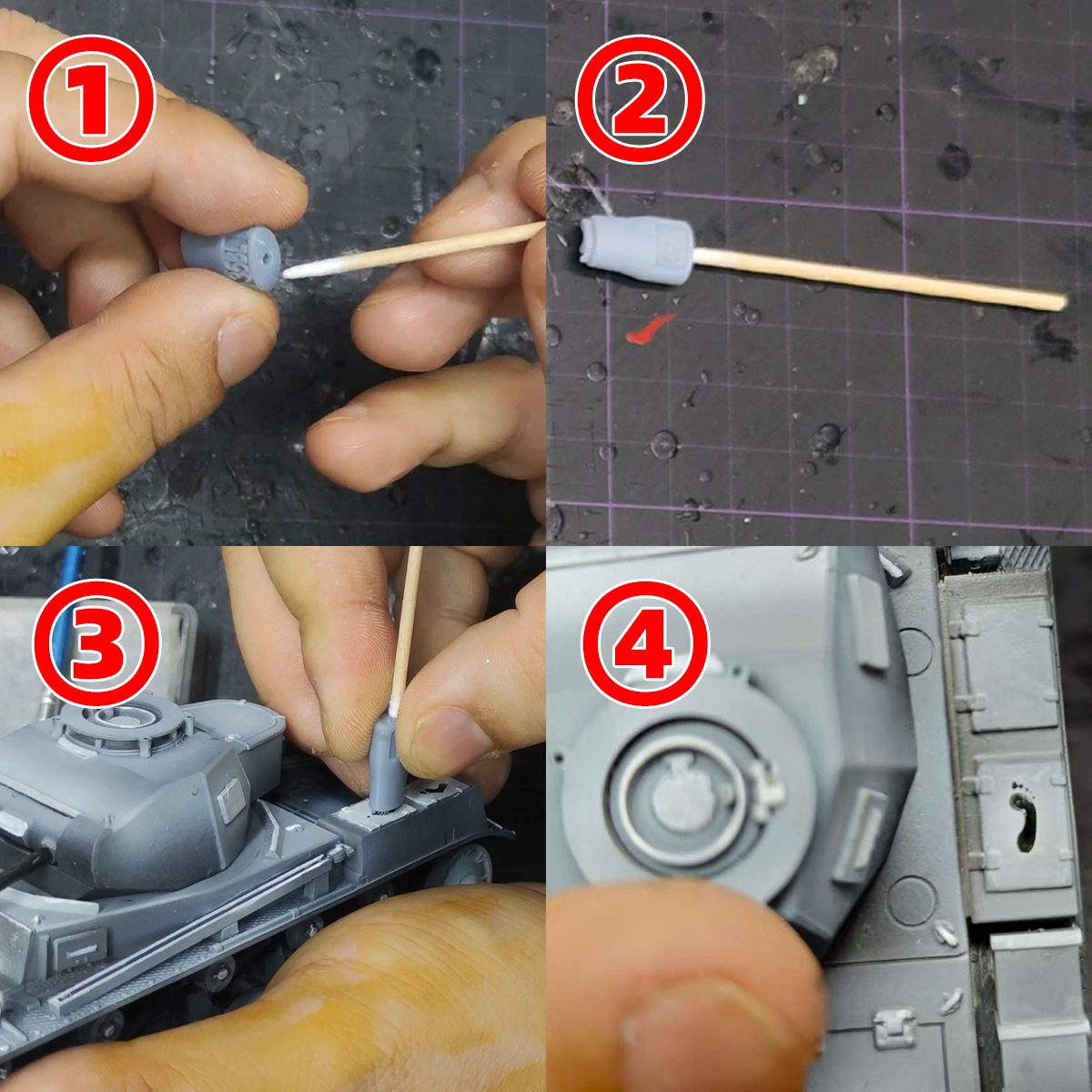 ①
②
③
④