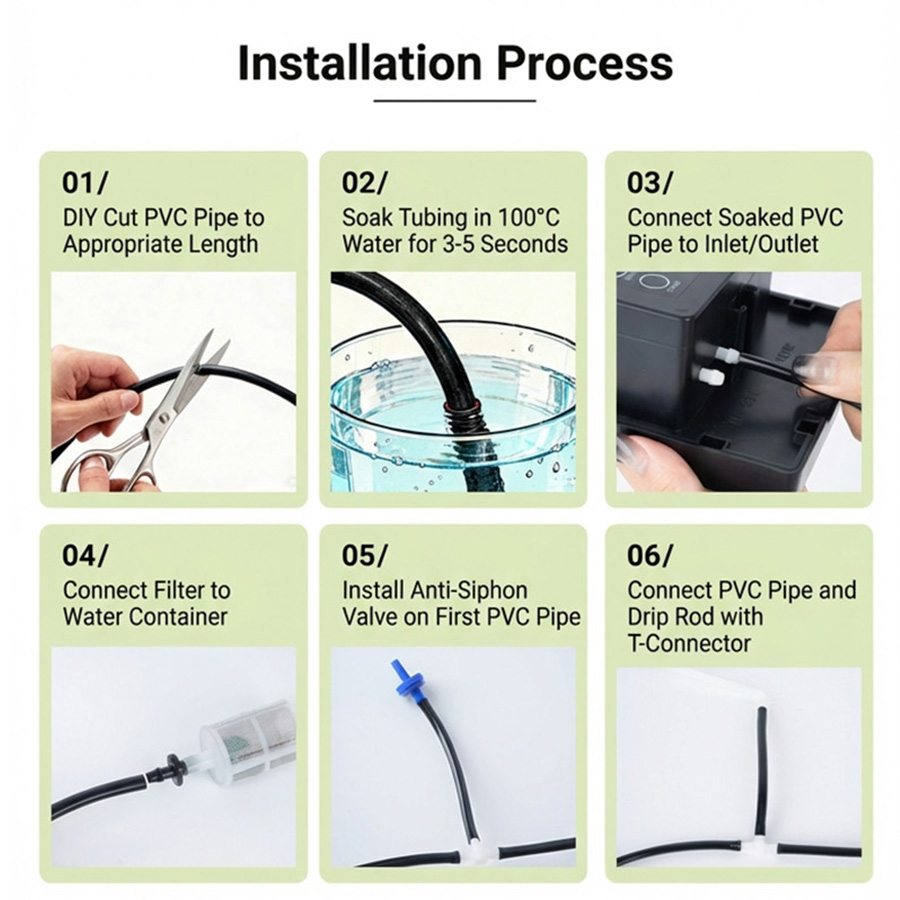 Installation Process

01/
DIY Cut PVC Pipe to Appropriate Length

02/
Soak Tubing in 100°C Water for 3-5 Seconds

03/
Connect Soaked PVC Pipe to Inlet/Outlet

04/
Connect Filter to Water Container

05/
Install Anti-Siphon Valve on First PVC Pipe

06/
Connect PVC Pipe and Drip Rod with T-Connector