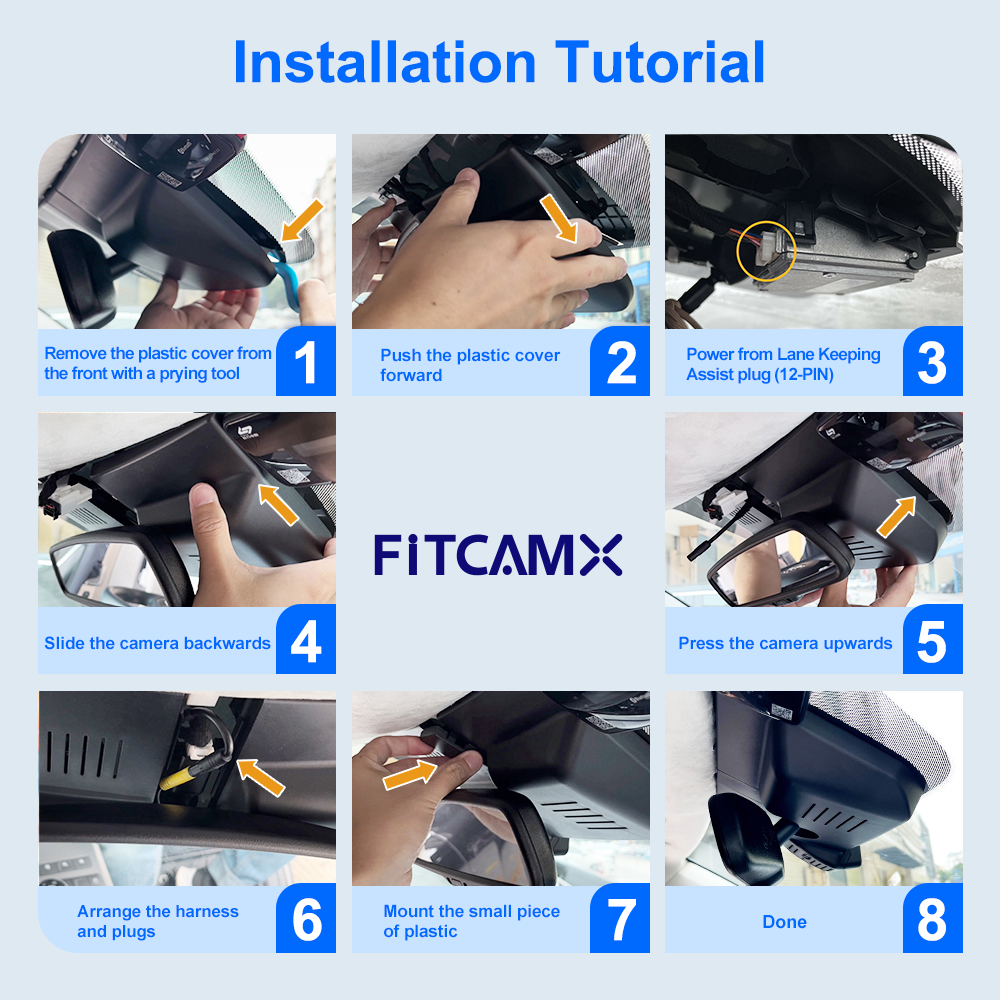 Installation Tutorial

Remove the plastic cover from the front with a prying tool

1

Push the plastic cover forward

2

Power from Lane Keeping Assist plug (12-PIN)

3

Slide the camera backwards

4

FITCAMX

Press the camera upwards

5

Arrange the harness and plugs

6

Mount the small piece of plastic

7

Done

8